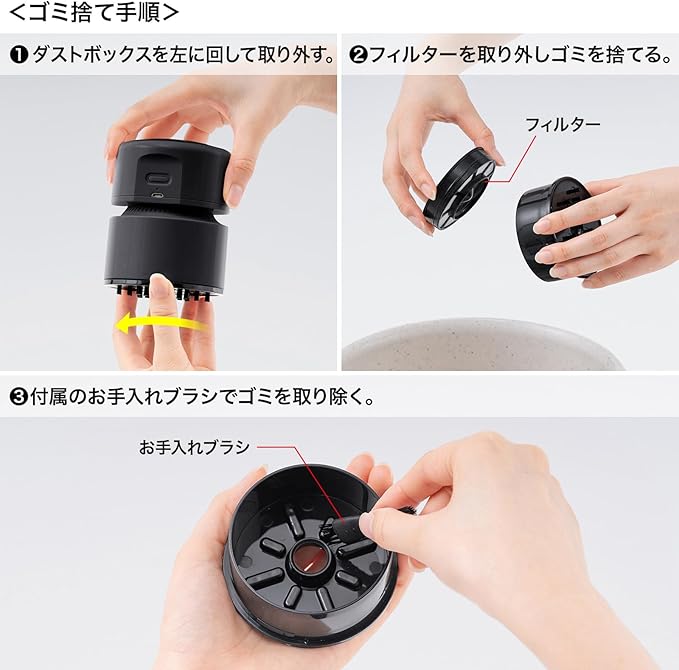 <ゴミ捨て手順>

❶ダストボックスを左に回して取り外す。

❷フィルターを取り外しゴミを捨てる。

フィルター

❸付属のお手入れブラシでゴミを取り除く。

お手入れブラシ