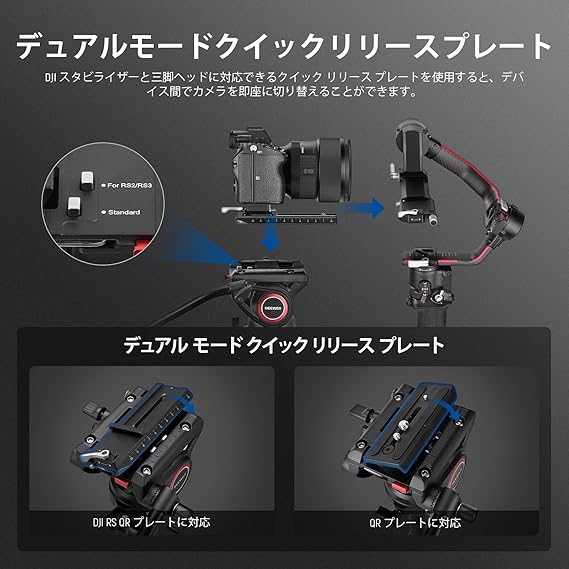 デュアルモードクイックリリースプレート

DJI スタビライザーと三脚ヘッドに対応できるクイック リリース プレートを使用すると、デバイス間でカメラを即座に切り替えることができます。

For RS2/RS3

Standard

NEEWER

デュアル モード クイック リリース プレート

DJI RS QR プレートに対応

QR プレートに対応