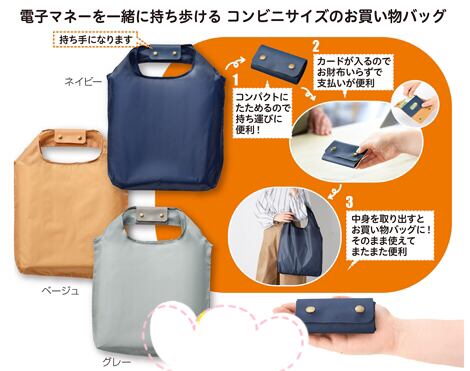 電子マネーを一緒に持ち歩ける コンビニサイズのお買い物バッグ

持ち手になります

ネイビー

1
コンパクトにたためるので持ち運びに便利！

2
カードが入るのでお財布いらずで支払いが便利

3
中身を取り出すとお買い物バッグに！そのまま使えてまたまた便利

ベージュ

グレー