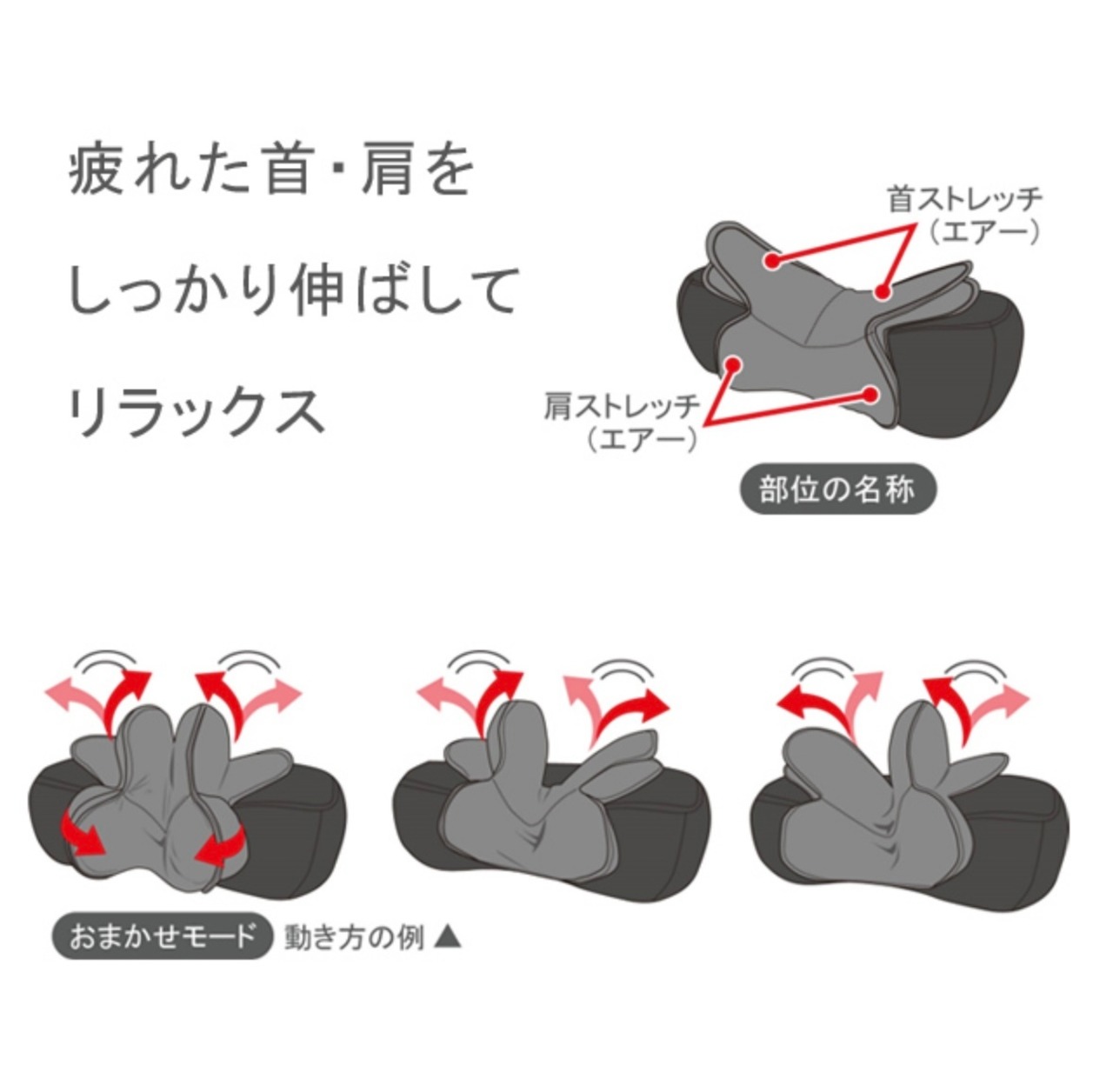 疲れた首・肩を
しっかり伸ばして
リラックス

首ストレッチ
（エアー）

肩ストレッチ
（エアー）

部位の名称

おまかせモード 動き方の例 ▲