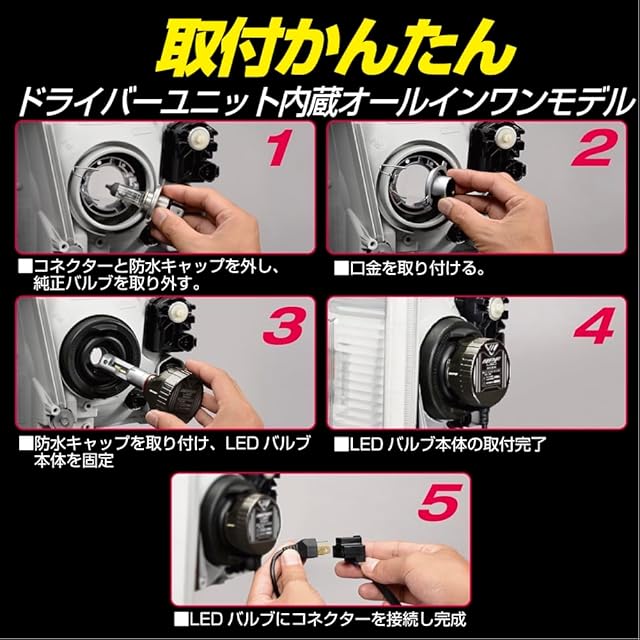 取付かんたん
ドライバーユニット内蔵オールインワンモデル

1
■コネクターと防水キャップを外し、純正バルブを取り外す。

2
■口金を取り付ける。

3
■防水キャップを取り付け、LED バルブ本体を固定

4
■LED バルブ本体の取付完了

5
■LED バルブにコネクターを接続し完成