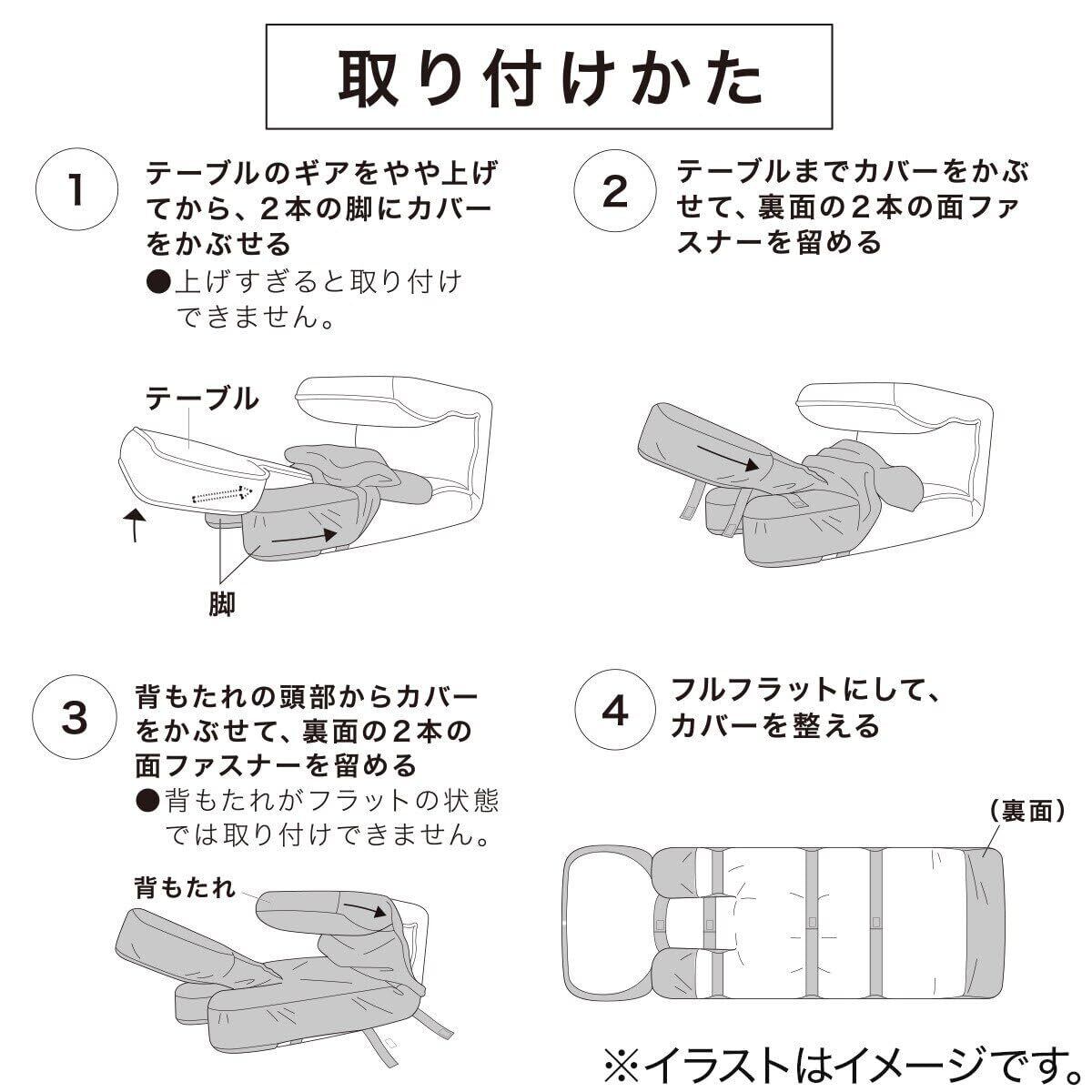 取り付けかた

1 テーブルのギアをやや上げてから、2本の脚にカバーをかぶせる
●上げすぎると取り付けできません。

テーブル
脚

2 テーブルまでカバーをかぶせて、裏面の2本の面ファスナーを留める

3 背もたれの頭部からカバーをかぶせて、裏面の2本の面ファスナーを留める
●背もたれがフラットの状態では取り付けできません。

背もたれ

4 フルフラットにして、カバーを整える

(裏面)

※イラストはイメージです。