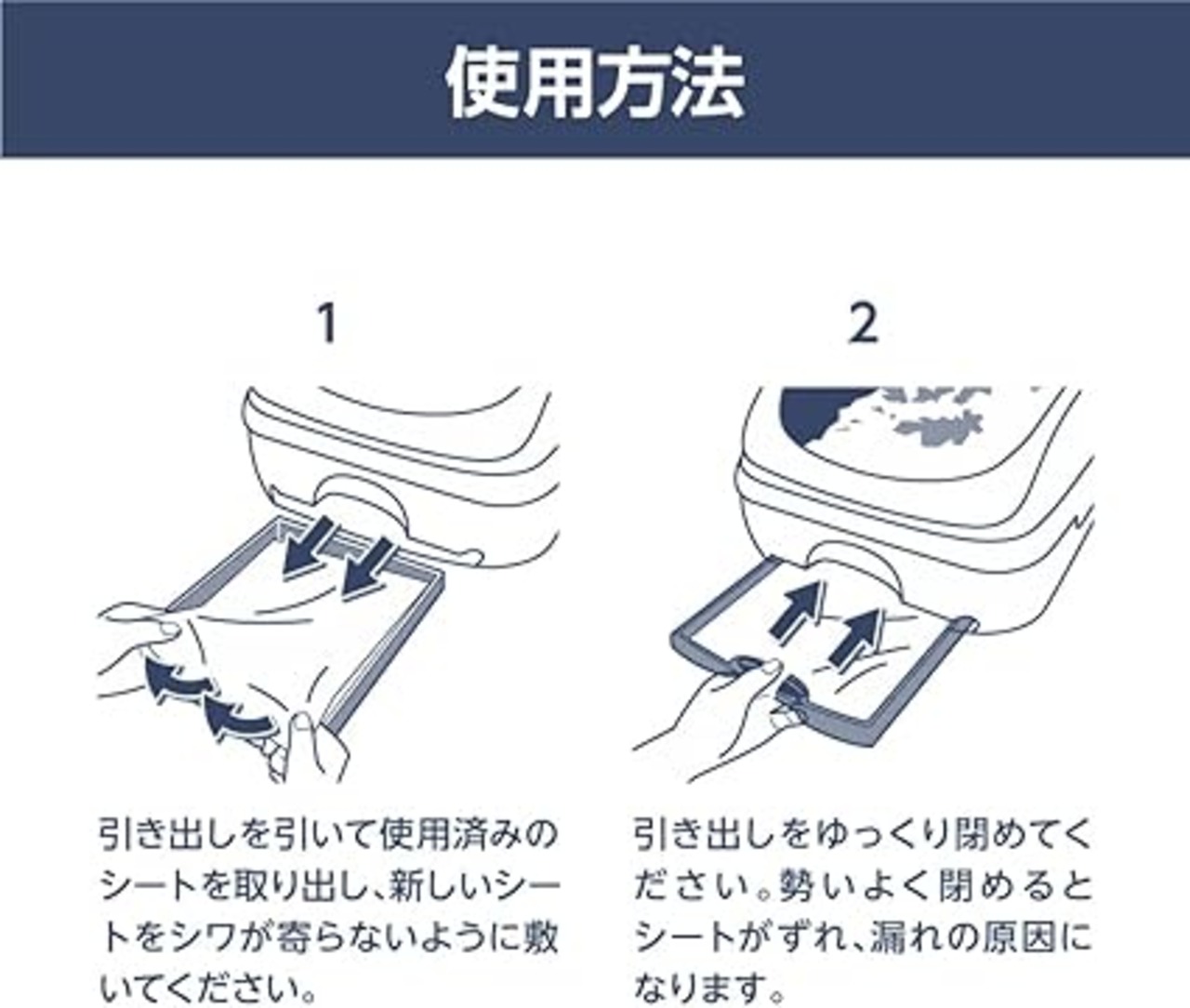 使用方法

1

引き出しを引いて使用済みのシートを取り出し、新しいシートをシワが寄らないように敷いてください。

2

引き出しをゆっくり閉めてください。勢いよく閉めるとシートがずれ、漏れの原因になります。