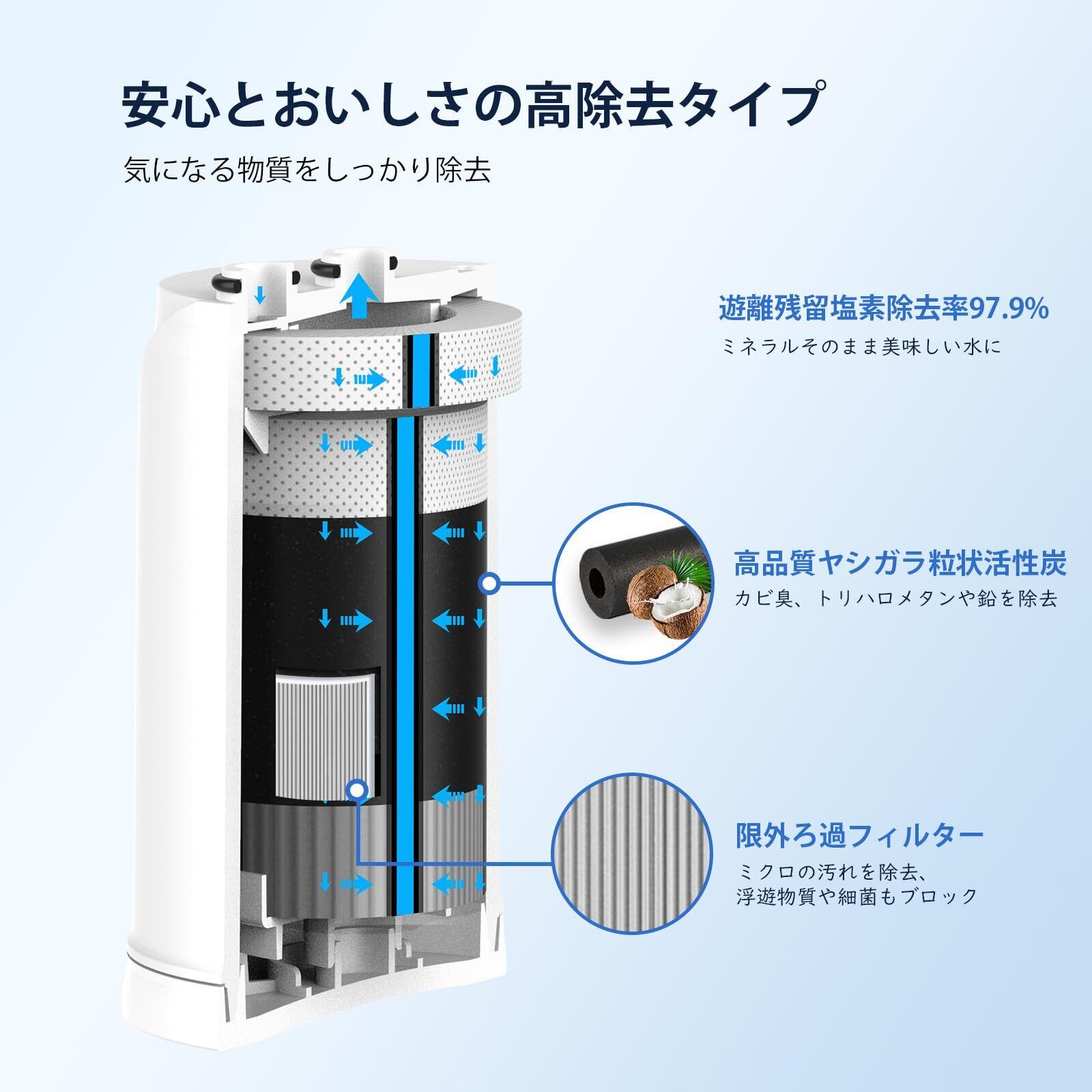 安心とおいしさの高除去タイプ

気になる物質をしっかり除去

遊離残留塩素除去率97.9%

ミネラルそのまま美味しい水に

高品質ヤシガラ粒状活性炭

カビ臭、トリハロメタンや鉛を除去

限外ろ過フィルター

ミクロの汚れを除去、
浮遊物質や細菌もブロック