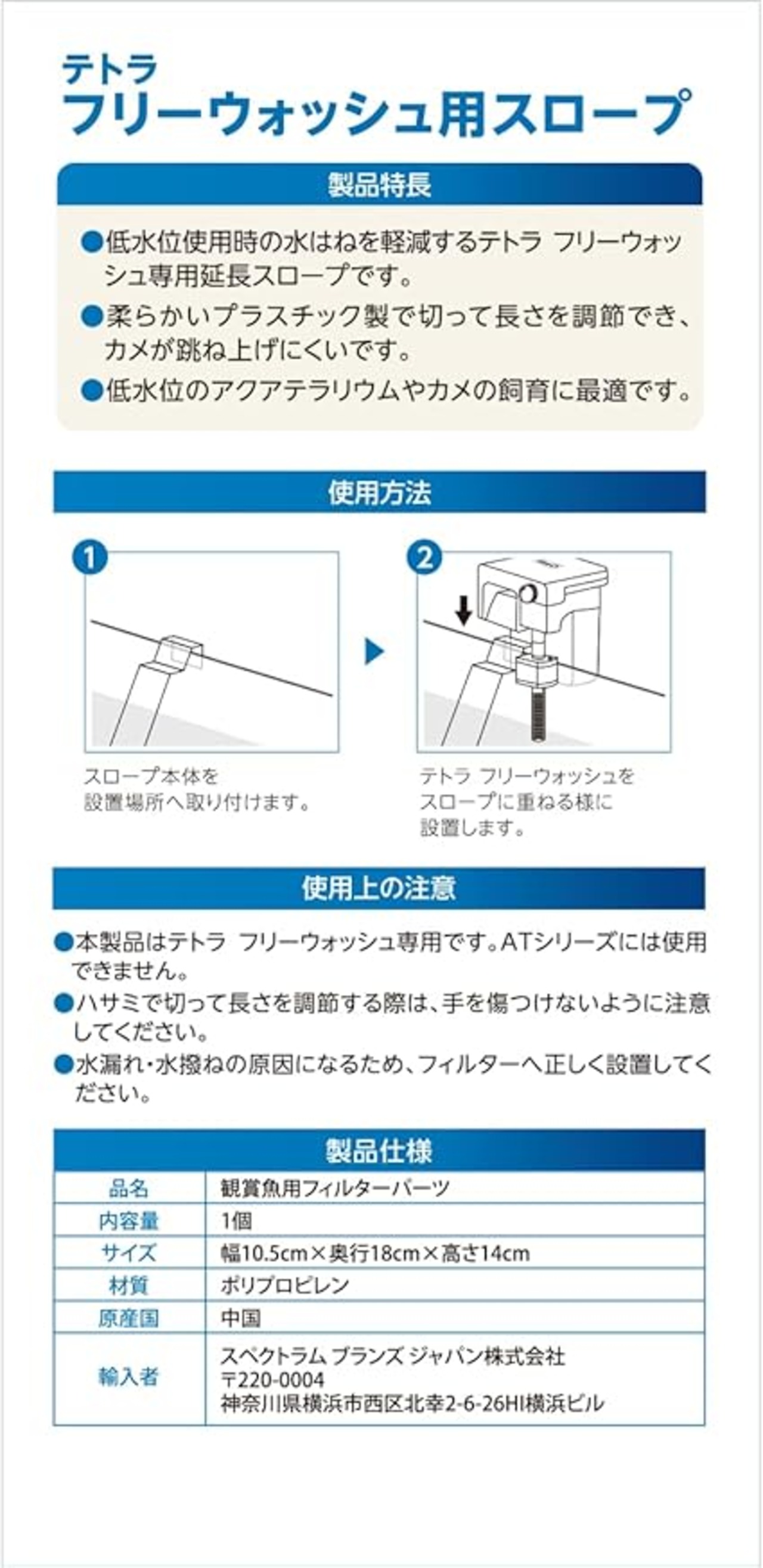 テトラ
フリーウォッシュ用スロープ

製品特長

●低水位使用時の水はねを軽減するテトラ フリーウォッシュ専用延長スロープです。
●柔らかいプラスチック製で切って長さを調節でき、カメが跳ね上げにくいです。
●低水位のアクアテラリウムやカメの飼育に最適です。

使用方法

1
スロープ本体を設置場所へ取り付けます。

2
テトラ フリーウォッシュをスロープに重ねる様に設置します。

使用上の注意

●本製品はテトラ フリーウォッシュ専用です。ATシリーズには使用できません。
●ハサミで切って長さを調節する際は、手を傷つけないように注意してください。
●水漏れ・水撥ねの原因になるため、フィルターへ正しく設置してください。

製品仕様

| 品名 | 観賞魚用フィルターパーツ |
|---|---|
| 内容量 | 1個 |
| サイズ | 幅10.5cm×奥行18cm×高さ14cm |
| 材質 | ポリプロピレン |
| 原産国 | 中国 |
| 輸入者 | スペクトラム ブランズ ジャパン株式会社 〒220-0004 神奈川県横浜市西区北幸2-6-26HI横浜ビル |