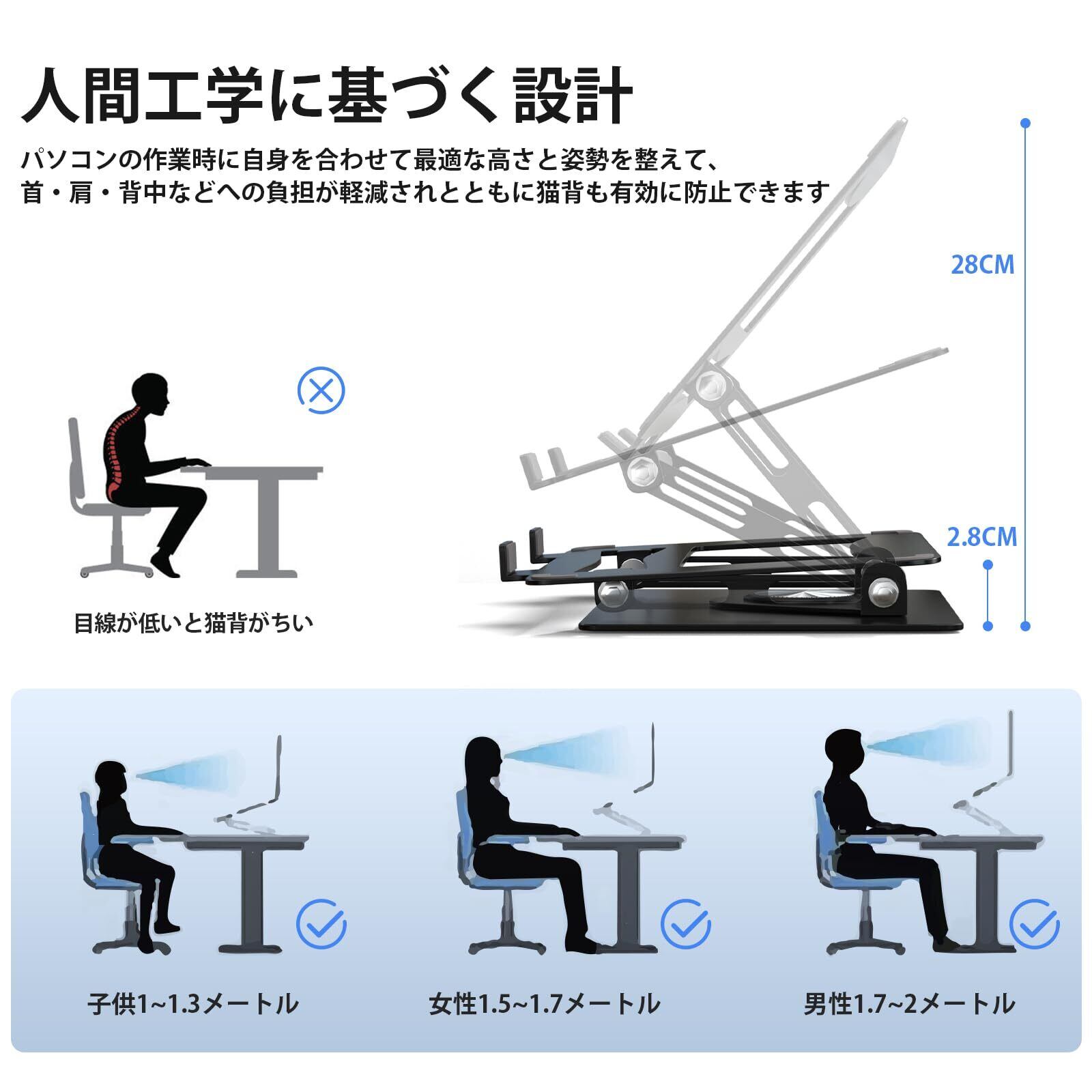 人間工学に基づく設計

パソコンの作業時に自身を合わせて最適な高さと姿勢を整えて、首・肩・背中などへの負担が軽減されとともに猫背も有効に防止できます

28CM

2.8CM

目線が低いと猫背がちい

子供1~1.3メートル

女性1.5~1.7メートル

男性1.7~2メートル