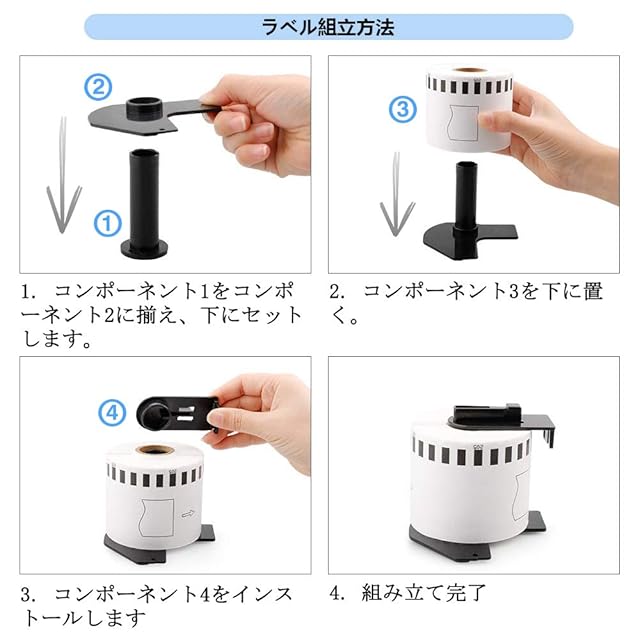 ラベル組立方法

②

①

1. コンポーネント1をコンポーネント2に揃え、下にセットします。

③

2. コンポーネント3を下に置く。

④

3. コンポーネント4をインストールします

4. 組み立て完了