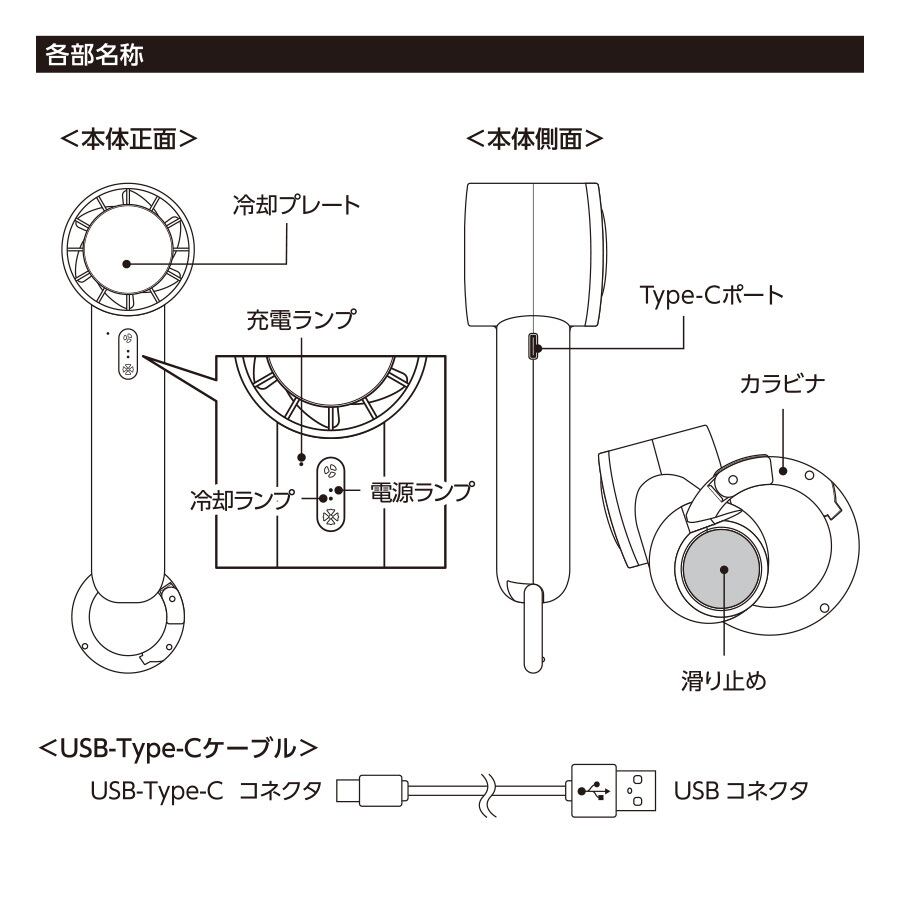 各部名称

＜本体正面＞

冷却プレート

充電ランプ

冷却ランプ

電源ランプ

＜本体側面＞

Type-Cポート

カラビナ

滑り止め

＜USB-Type-Cケーブル＞

USB-Type-C コネクタ

USB コネクタ