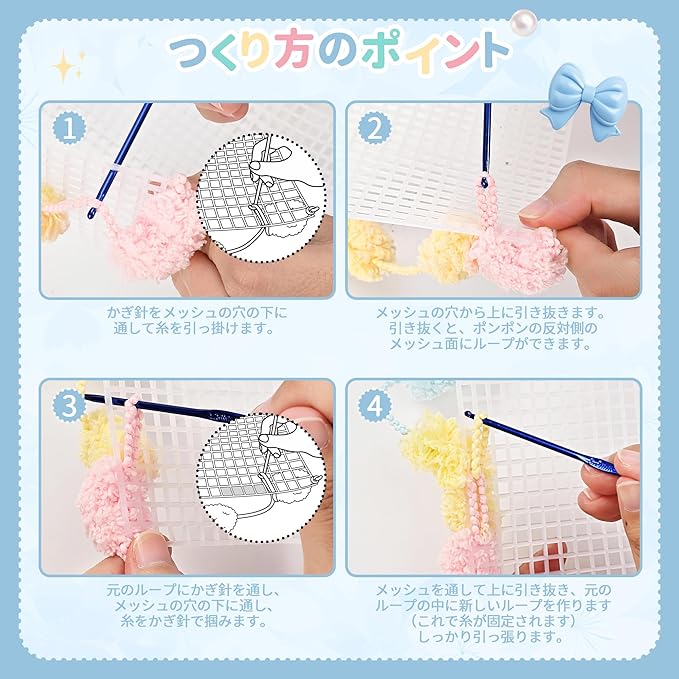 つくり方のポイント

1

かぎ針をメッシュの穴の下に通して糸を引っ掛けます。

2

メッシュの穴から上に引き抜きます。引き抜くと、ポンポンの反対側のメッシュ面にループができます。

3

元のループにかぎ針を通し、メッシュの穴の下に通し、糸をかぎ針で掴みます。

4

メッシュを通して上に引き抜き、元のループの中に新しいループを作ります（これで糸が固定されます）しっかり引っ張ります。