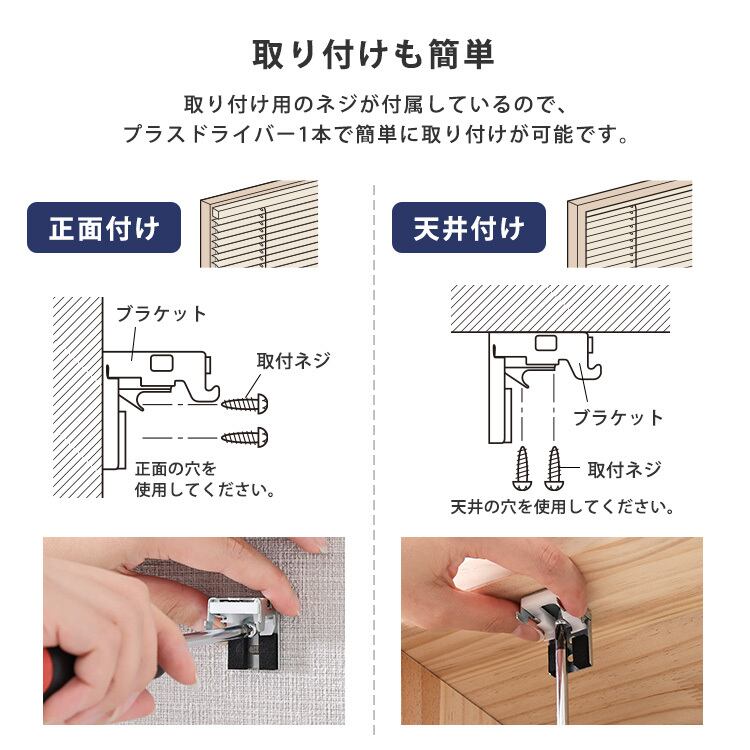 取り付けも簡単

取り付け用のネジが付属しているので、プラスドライバー1本で簡単に取り付けが可能です。

正面付け

ブラケット

取付ネジ

正面の穴を使用してください。

天井付け

ブラケット

取付ネジ

天井の穴を使用してください。