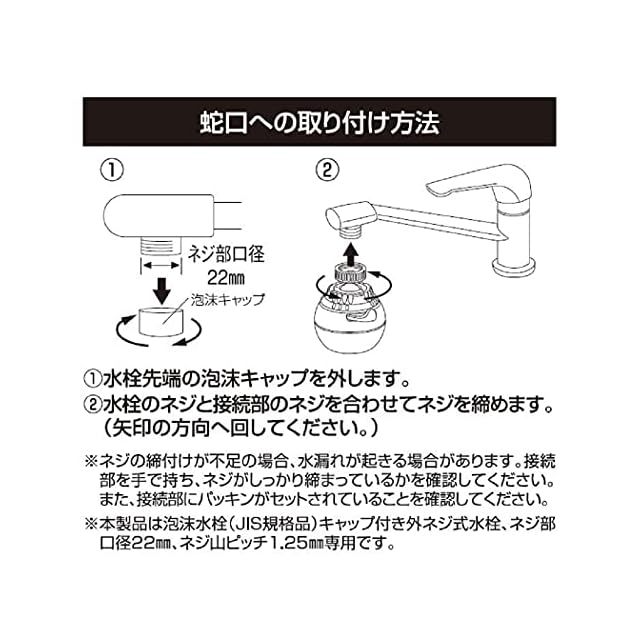 蛇口への取り付け方法

①

ネジ部口径
22㎜

泡沫キャップ

②

①水栓先端の泡沫キャップを外します。
②水栓のネジと接続部のネジを合わせてネジを締めます。
（矢印の方向へ回してください。）

※ネジの締付けが不足の場合、水漏れが起きる場合があります。接続部を手で持ち、ネジがしっかり締まっているかを確認してください。また、接続部にパッキンがセットされていることを確認してください。

※本製品は泡沫水栓（JIS規格品）キャップ付き外ネジ式水栓、ネジ部口径22㎜、ネジ山ピッチ1.25㎜専用です。