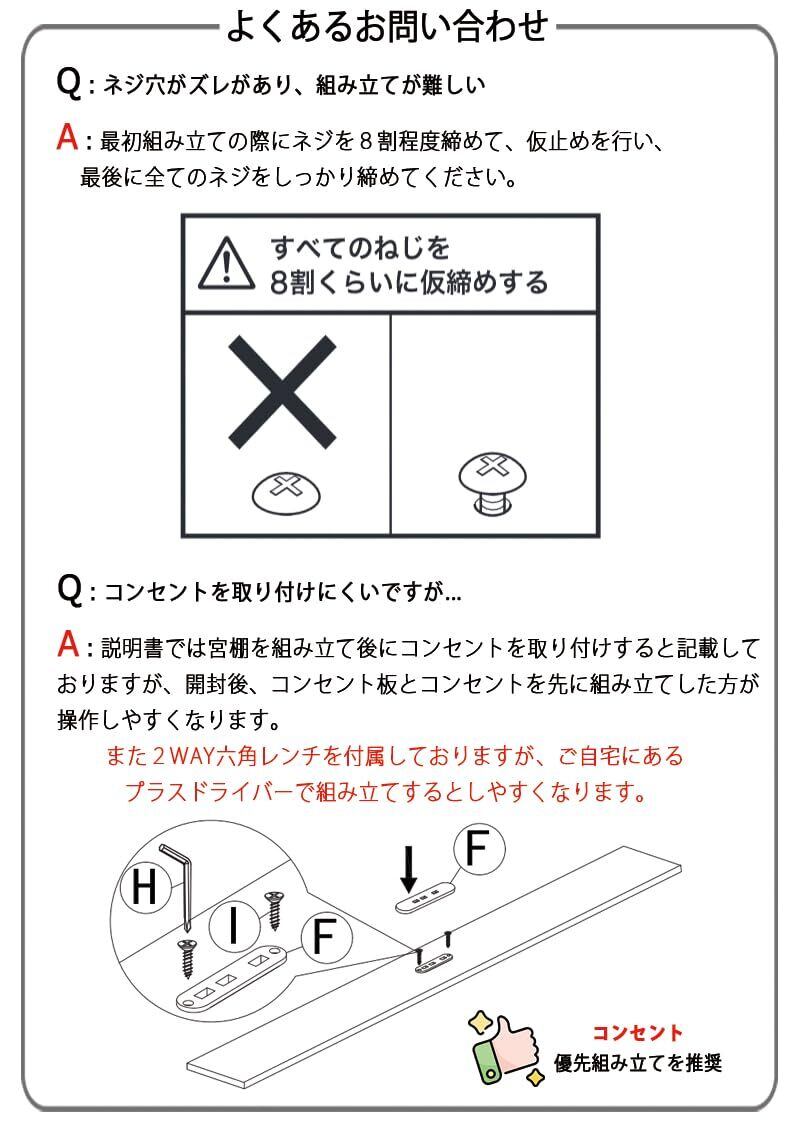 よくあるお問い合わせ

Q：ネジ穴がズレがあり、組み立てが難しい

A：最初組み立ての際にネジを８割程度締めて、仮止めを行い、最後に全てのネジをしっかり締めてください。

すべてのねじを
8割くらいに仮締めする

Q：コンセントを取り付けにくいですが…

A：説明書では宮棚を組み立て後にコンセントを取り付けすると記載しておりますが、開封後、コンセント板とコンセントを先に組み立てした方が操作しやすくなります。

また２WAY六角レンチを付属しておりますが、ご自宅にあるプラスドライバーで組み立てするとしやすくなります。

H
I
F
F

コンセント
優先組み立てを推奨