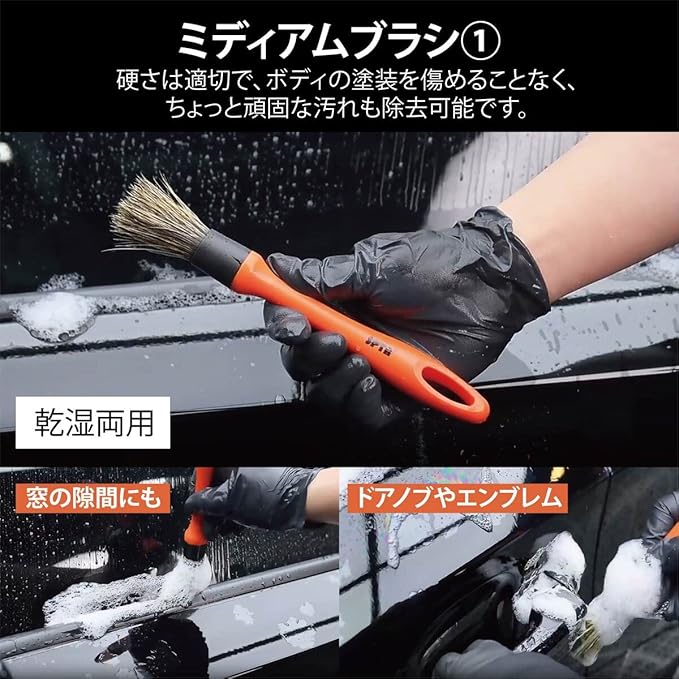 ミディアムブラシ①
硬さは適切で、ボディの塗装を傷めることなく、ちょっと頑固な汚れも除去可能です。

SPTA

乾湿両用

窓の隙間にも

ドアノブやエンブレム