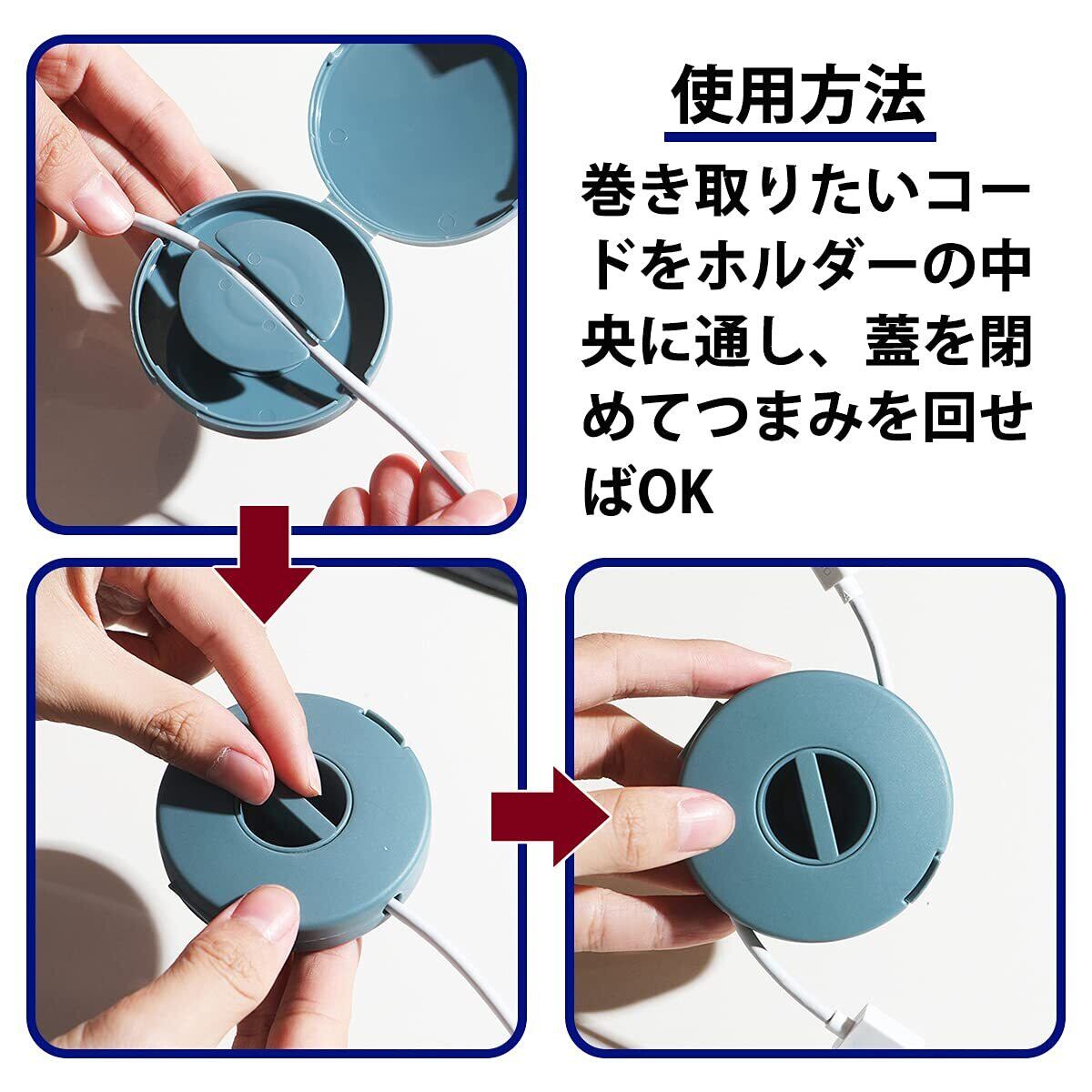 使用方法

巻き取りたいコードをホルダーの中央に通し、蓋を閉めてつまみを回せばOK