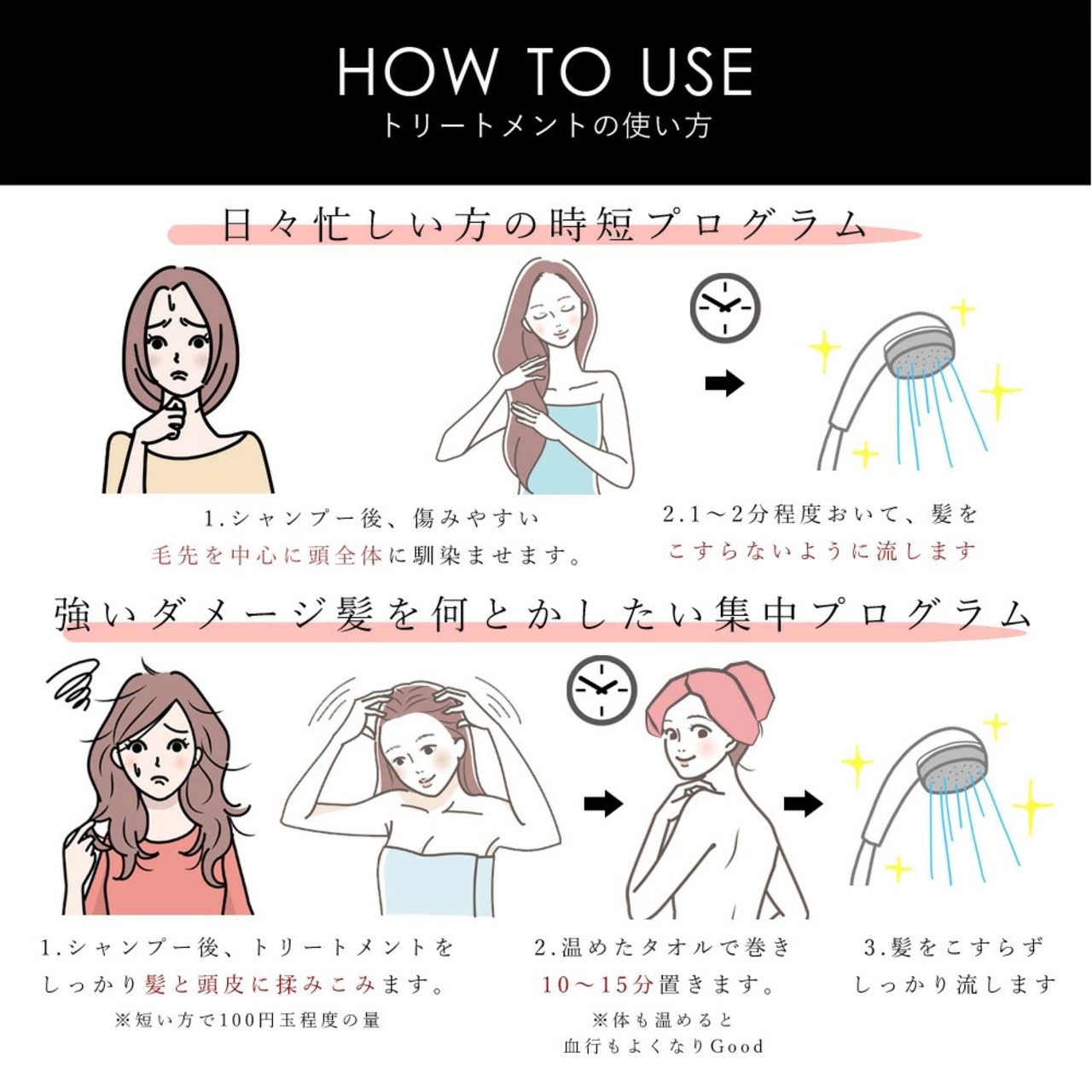 HOW TO USE
トリートメントの使い方

日々忙しい方の時短プログラム

1.シャンプー後、傷みやすい毛先を中心に頭全体に馴染ませます。

2.1〜2分程度おいて、髪をこすらないように流します

強いダメージ髪を何とかしたい集中プログラム

1.シャンプー後、トリートメントをしっかり髪と頭皮に揉みこみます。
※短い方で100円玉程度の量

2.温めたタオルで巻き10〜15分置きます。
※体も温めると血行もよくなりGood

3.髪をこすらずしっかり流します