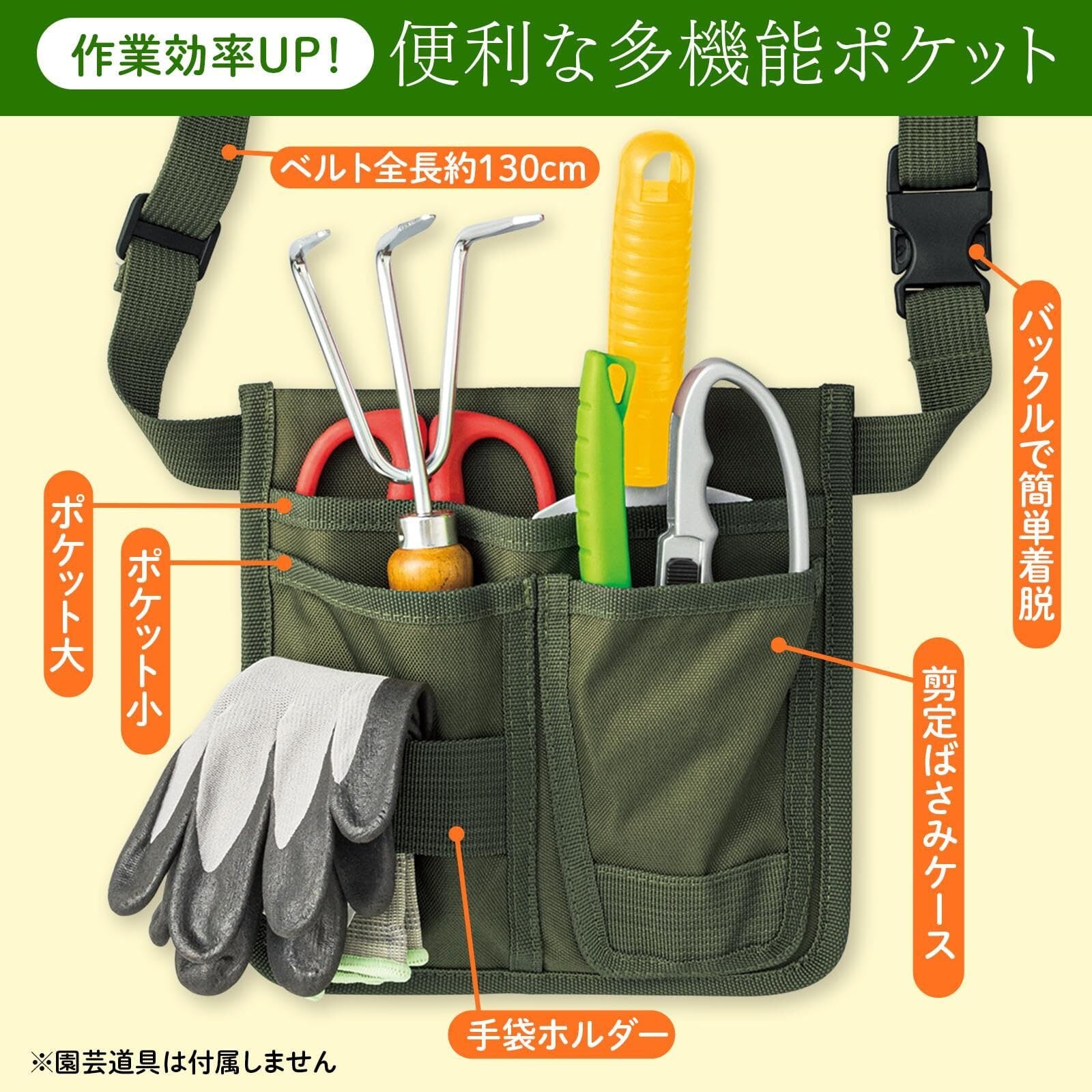 作業効率UP!

便利な多機能ポケット

ベルト全長約130cm

バックルで簡単着脱

ポケット大

ポケット小

剪定ばさみケース

手袋ホルダー

※園芸道具は付属しません