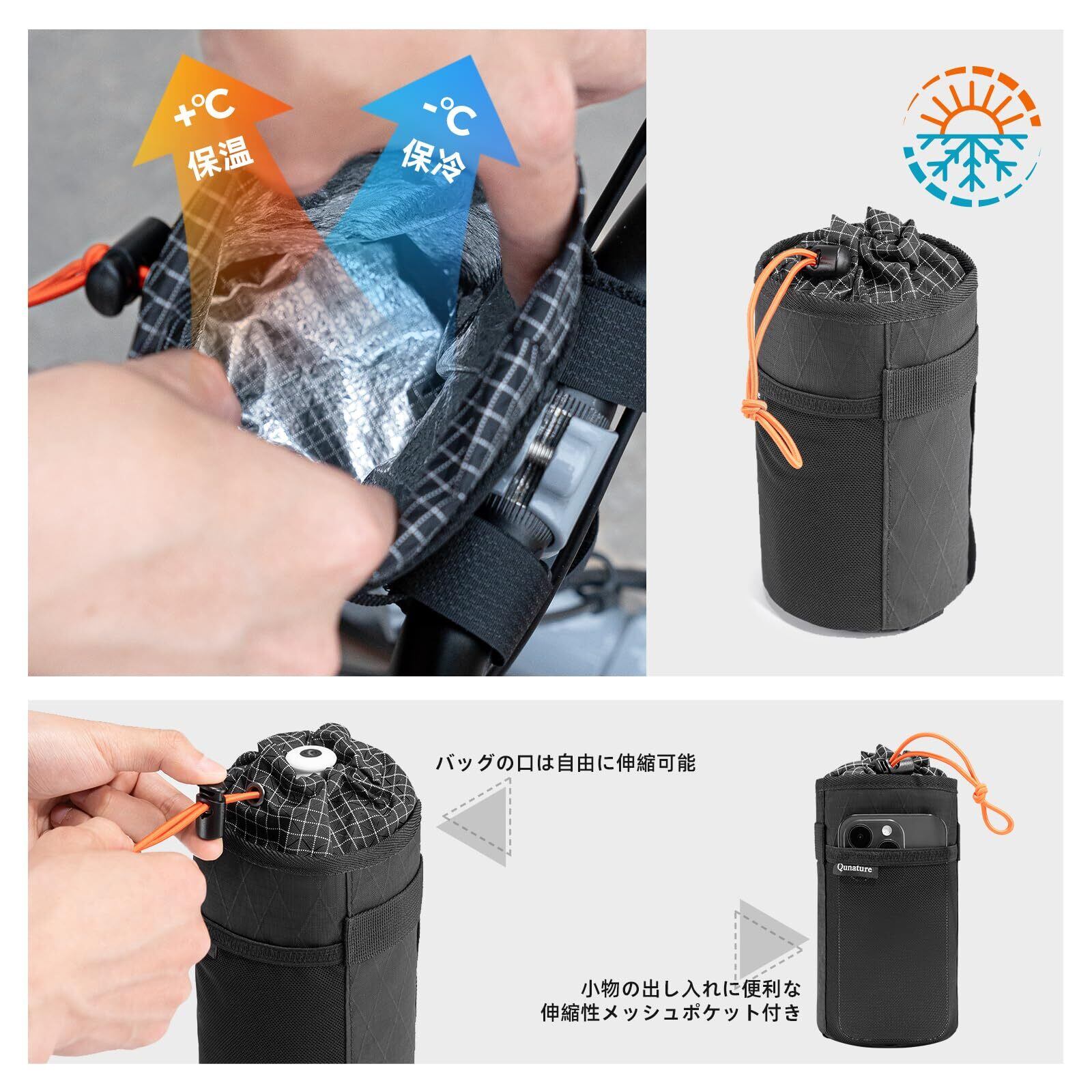 +℃
保温

-℃
保冷

バッグの口は自由に伸縮可能

Qunature

小物の出し入れに便利な
伸縮性メッシュポケット付き