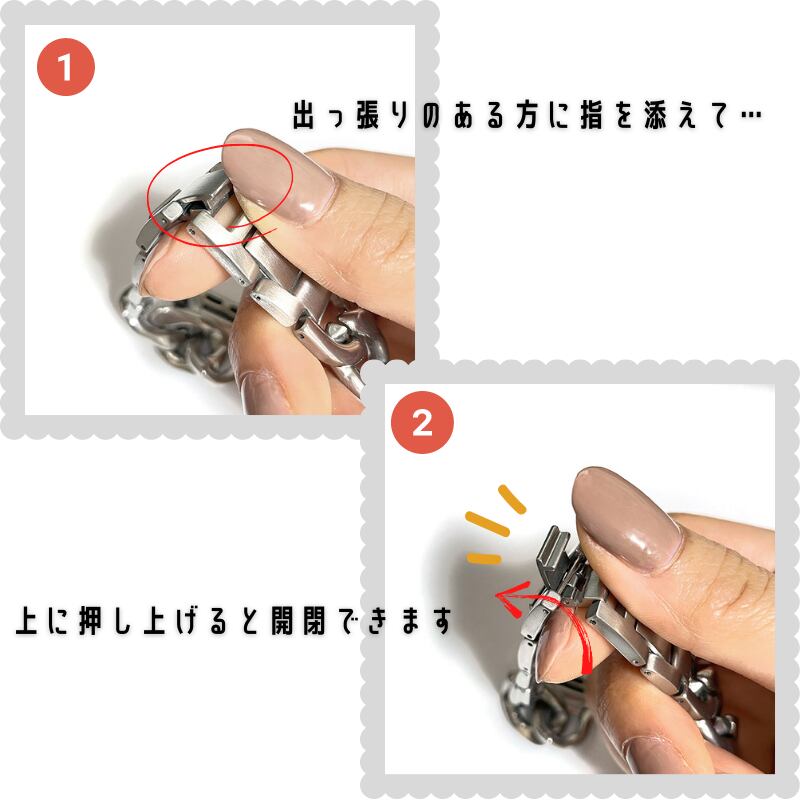 1

出っ張りのある方に指を添えて…

2

上に押し上げると開閉できます