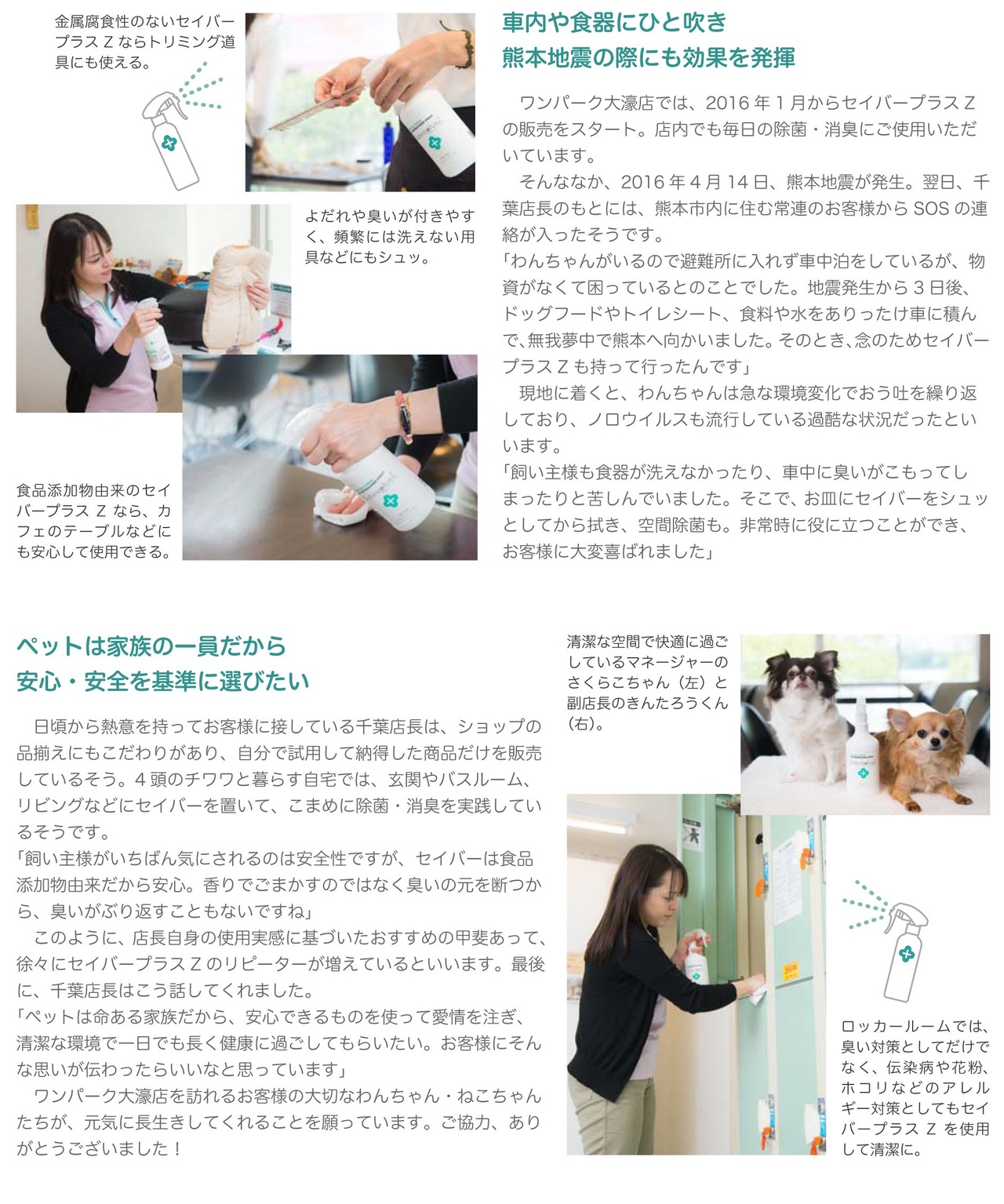 金属腐食性のないセイバープラス Z ならトリミング道具にも使える。

よだれや臭いが付きやすく、頻繁には洗えない用具などにもシュッ。

食品添加物由来のセイバープラス Z なら、カフェのテーブルなどにも安心して使用できる。

車内や食器にひと吹き
熊本地震の際にも効果を発揮

ワンパーク大濠店では、2016 年 1 月からセイバープラス Z の販売をスタート。店内でも毎日の除菌・消臭にご使用いただいています。

そんななか、2016 年 4 月 14 日、熊本地震が発生。翌日、千葉店長のもとには、熊本市内に住む常連のお客様から SOS の連絡が入ったそうです。
「わんちゃんがいるので避難所に入れず車中泊をしているが、物資がなくて困っているとのことでした。地震発生から 3 日後、ドッグフードやトイレシート、食料や水をありったけ車に積んで、無我夢中で熊本へ向かいました。そのとき、念のためセイバープラス Z も持って行ったんです」

現地に着くと、わんちゃんは急な環境変化でおう吐を繰り返しており、ノロウイルスも流行している過酷な状況だったといいます。
「飼い主様も食器が洗えなかったり、車中に臭いがこもってしまったりと苦しんでいました。そこで、お皿にセイバーをシュッとしてから拭き、空間除菌も。非常時に役に立つことができ、お客様に大変喜ばれました」

ペットは家族の一員だから
安心・安全を基準に選びたい

日頃から熱意を持ってお客様に接している千葉店長は、ショップの品揃えにもこだわりがあり、自分で試用して納得した商品だけを販売しているそう。4 頭のチワワと暮らす自宅では、玄関やバスルーム、リビングなどにセイバーを置いて、こまめに除菌・消臭を実践しているそうです。
「飼い主様がいちばん気にされるのは安全性ですが、セイバーは食品添加物由来だから安心。香りでごまかすのではなく臭いの元を断つから、臭いがぶり返すこともないですね」

このように、店長自身の使用実感に基づいたおすすめの甲斐あって、徐々にセイバープラス Z のリピーターが増えているといいます。最後に、千葉店長はこう話してくれました。
「ペットは命ある家族だから、安心できるものを使って愛情を注ぎ、清潔な環境で一日でも長く健康に過ごしてもらいたい。お客様にそんな思いが伝わったらいいなと思っています」

ワンパーク大濠店を訪れるお客様の大切なわんちゃん・ねこちゃんたちが、元気に長生きしてくれることを願っています。ご協力、ありがとうございました！

清潔な空間で快適に過ごしているマネージャーのさくらこちゃん（左）と副店長のきんたろうくん（右）。

ロッカールームでは、臭い対策としてだけでなく、伝染病や花粉、ホコリなどのアレルギー対策としてもセイバープラス Z を使用して清潔に。