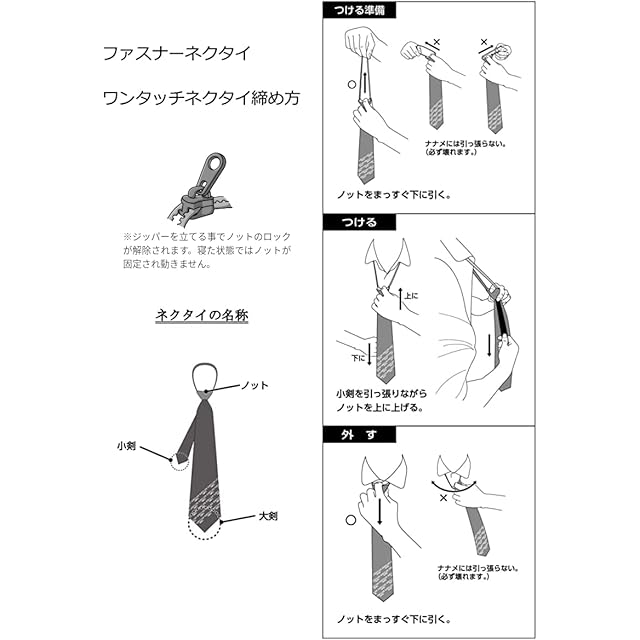 ファスナーネクタイ

ワンタッチネクタイ締め方

※ジッパーを立てる事でノットのロックが解除されます。寝た状態ではノットが固定され動きません。

ネクタイの名称

ノット

小剣

大剣

つける準備

○

×

×

ナナメには引っ張らない。(必ず壊れます。)

ノットをまっすぐ下に引く。

つける

上に

下に

小剣を引っ張りながらノットを上に上げる。

外す

○

×

ナナメには引っ張らない。(必ず壊れます。)

ノットをまっすぐ下に引く。