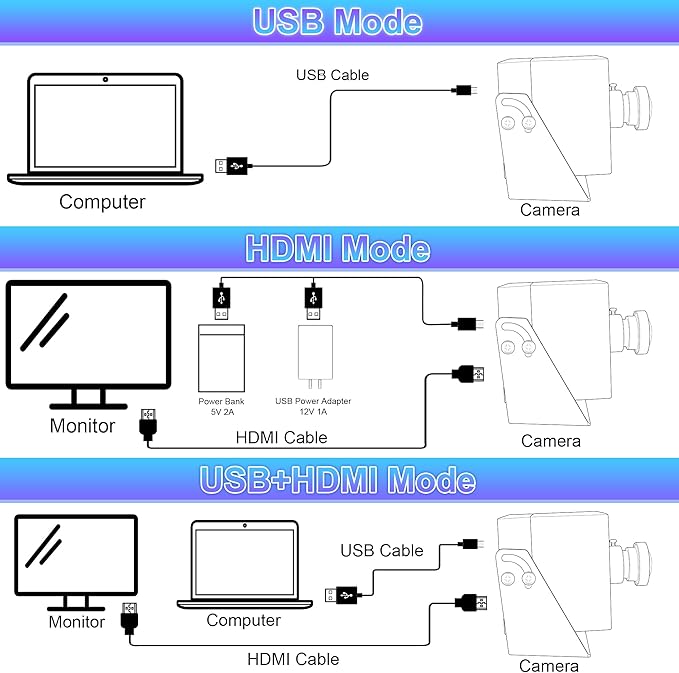 USB Mode

USB Cable

Computer

Camera

HDMI Mode

Power Bank
5V 2A

USB Power Adapter
12V 1A

Monitor

HDMI Cable

Camera

USB+HDMI Mode

USB Cable

Monitor

Computer

HDMI Cable

Camera