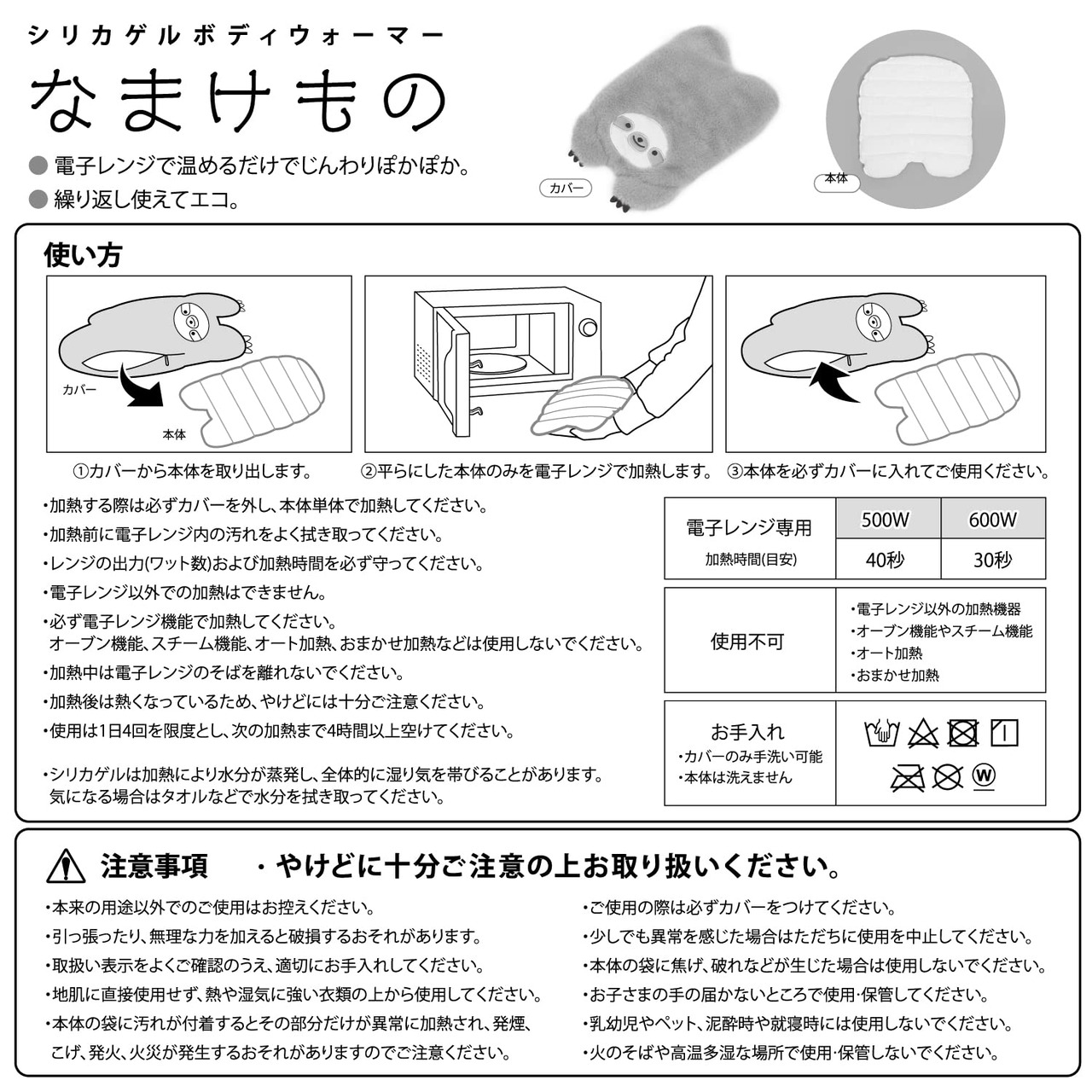 シリカゲルボディウォーマー

なまけもの

● 電子レンジで温めるだけでじんわりぽかぽか。
● 繰り返し使えてエコ。

カバー

本体

使い方

カバー

本体

①カバーから本体を取り出します。

②平らにした本体のみを電子レンジで加熱します。

③本体を必ずカバーに入れてご使用ください。

・加熱する際は必ずカバーを外し、本体単体で加熱してください。
・加熱前に電子レンジ内の汚れをよく拭き取ってください。
・レンジの出力(ワット数)および加熱時間を必ず守ってください。
・電子レンジ以外での加熱はできません。
・必ず電子レンジ機能で加熱してください。
オーブン機能、スチーム機能、オート加熱、おまかせ加熱などは使用しないでください。
・加熱中は電子レンジのそばを離れないでください。
・加熱後は熱くなっているため、やけどには十分ご注意ください。
・使用は1日4回を限度とし、次の加熱まで4時間以上空けてください。

・シリカゲルは加熱により水分が蒸発し、全体的に湿り気を帯びることがあります。
気になる場合はタオルなどで水分を拭き取ってください。

| 電子レンジ専用 加熱時間(目安) | 500W | 600W |
|---|---|---|
| | 40秒 | 30秒 |

| 使用不可 | ・電子レンジ以外の加熱機器 ・オーブン機能やスチーム機能 ・オート加熱 ・おまかせ加熱 |
|---|---|

| お手入れ ・カバーのみ手洗い可能 ・本体は洗えません | W |
|---|---|

注意事項 ・やけどに十分ご注意の上お取り扱いください。

・本来の用途以外でのご使用はお控えください。
・引っ張ったり、無理な力を加えると破損するおそれがあります。
・取扱い表示をよくご確認のうえ、適切にお手入れしてください。
・地肌に直接使用せず、熱や湿気に強い衣類の上から使用してください。
・本体の袋に汚れが付着するとその部分だけが異常に加熱され、発煙、こげ、発火、火災が発生するおそれがありますのでご注意ください。

・ご使用の際は必ずカバーをつけてください。
・少しでも異常を感じた場合はただちに使用を中止してください。
・本体の袋に焦げ、破れなどが生じた場合は使用しないでください。
・お子さまの手の届かないところで使用・保管してください。
・乳幼児やペット、泥酔時や就寝時には使用しないでください。
・火のそばや高温多湿な場所で使用・保管しないでください。