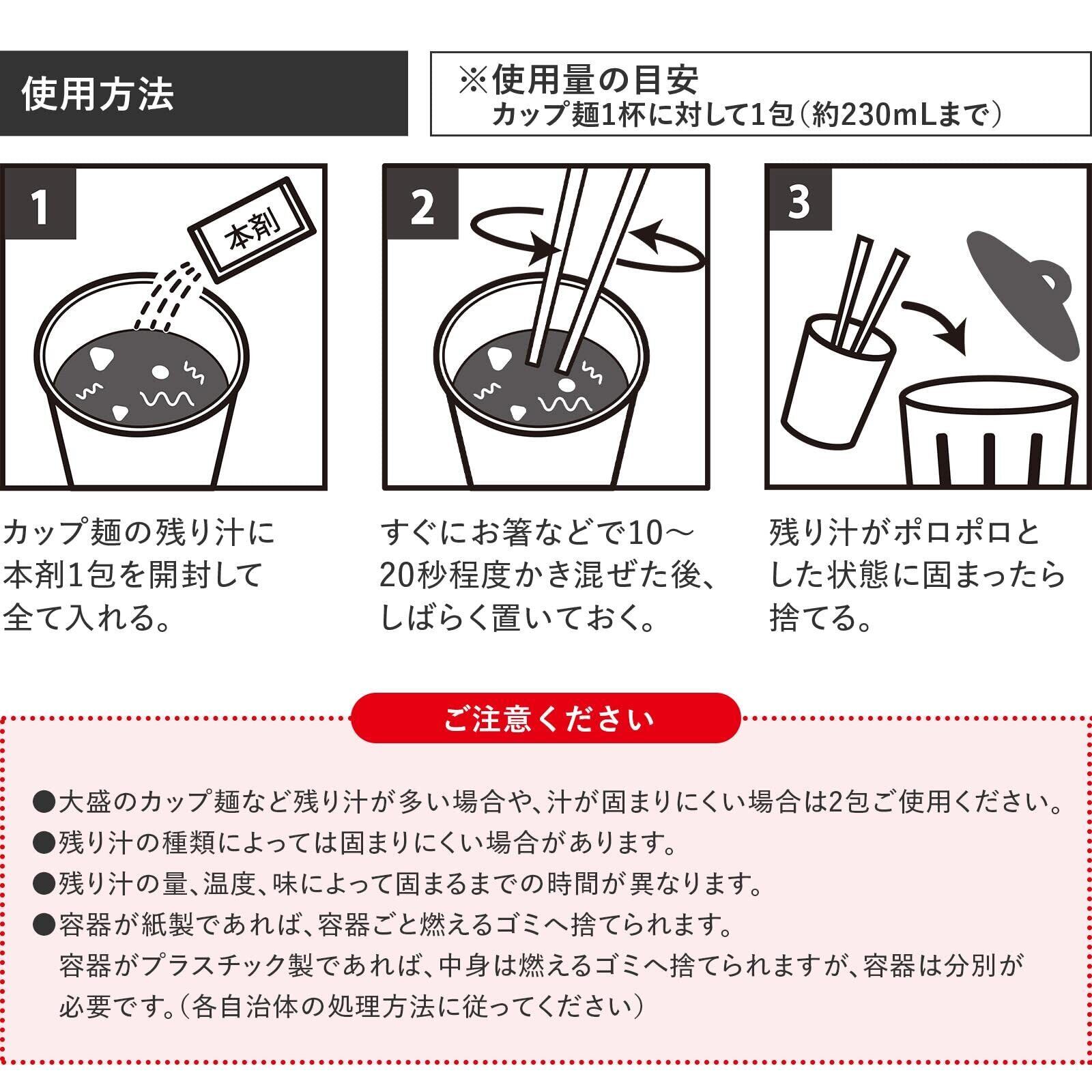 使用方法

※使用量の目安
カップ麺1杯に対して1包（約230mLまで）

1

本剤

カップ麺の残り汁に本剤1包を開封して全て入れる。

2

すぐにお箸などで10～20秒程度かき混ぜた後、しばらく置いておく。

3

残り汁がポロポロとした状態に固まったら捨てる。

ご注意ください

●大盛のカップ麺など残り汁が多い場合や、汁が固まりにくい場合は2包ご使用ください。
●残り汁の種類によっては固まりにくい場合があります。
●残り汁の量、温度、味によって固まるまでの時間が異なります。
●容器が紙製であれば、容器ごと燃えるゴミへ捨てられます。
容器がプラスチック製であれば、中身は燃えるゴミへ捨てられますが、容器は分別が必要です。（各自治体の処理方法に従ってください）