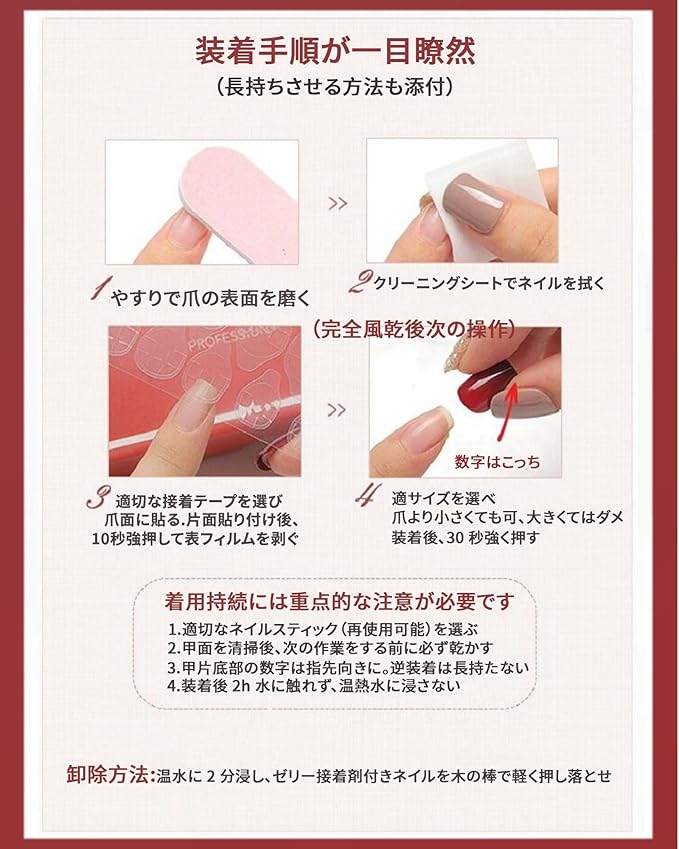 装着手順が一目瞭然
（長持ちさせる方法も添付）

>>

1 やすりで爪の表面を磨く

2 クリーニングシートでネイルを拭く

（完全風乾後次の操作）

PROFESSIONAL

>>

数字はこっち

3 適切な接着テープを選び 爪面に貼る.片面貼り付け後、10秒強押して表フィルムを剥ぐ

4 適サイズを選べ 爪より小さくても可、大きくてはダメ 装着後、30 秒強く押す

着用持続には重点的な注意が必要です
1.適切なネイルスティック（再使用可能）を選ぶ
2.甲面を清掃後、次の作業をする前に必ず乾かす
3.甲片底部の数字は指先向きに。逆装着は長持たない
4.装着後 2h 水に触れず、温熱水に浸さない

卸除方法:温水に 2 分浸し、ゼリー接着剤付きネイルを木の棒で軽く押し落とせ