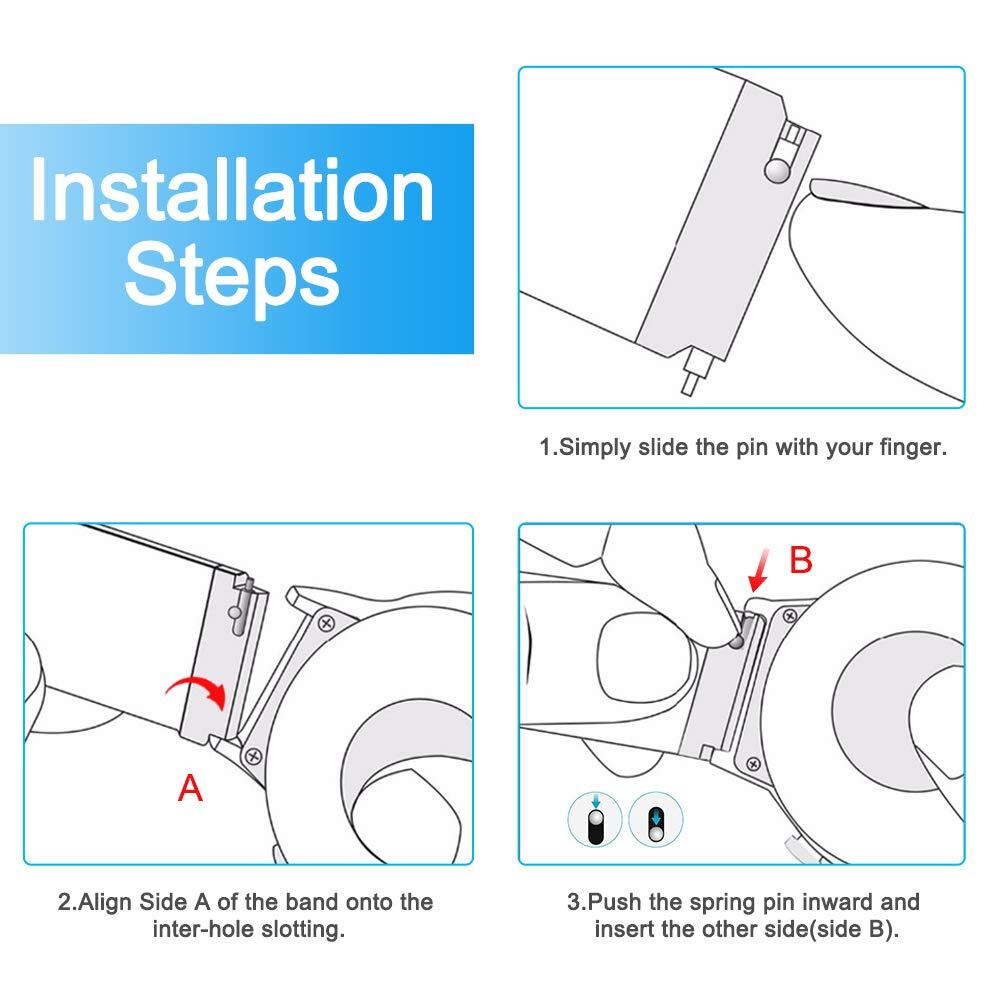 Installation Steps

1.Simply slide the pin with your finger.

A

2.Align Side A of the band onto the inter-hole slotting.

B

3.Push the spring pin inward and insert the other side(side B).