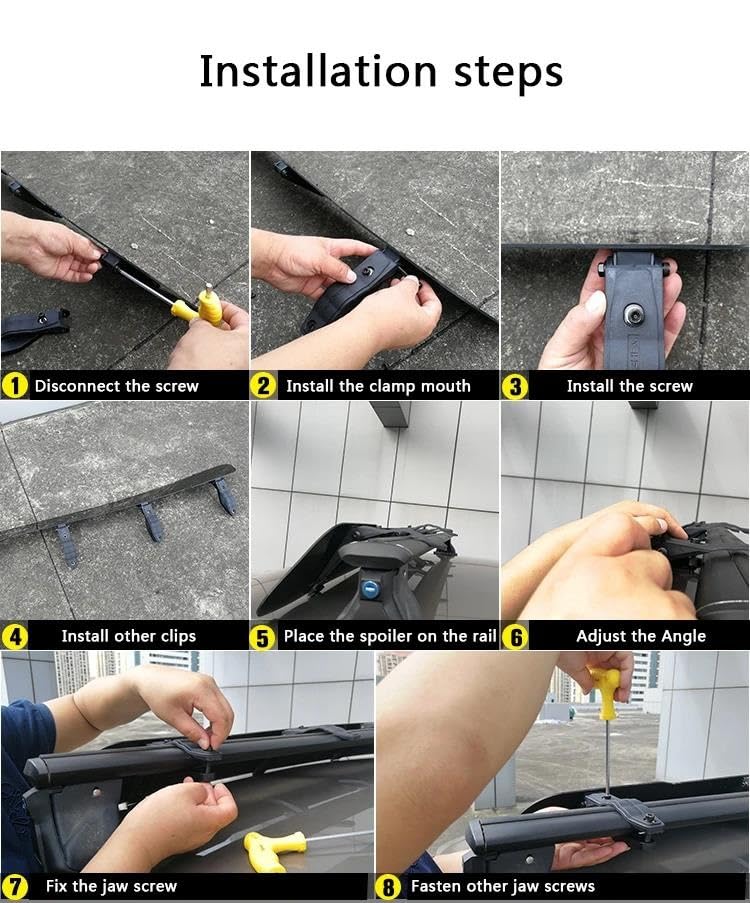 Installation steps

1 Disconnect the screw

2 Install the clamp mouth

3 Install the screw

4 Install other clips

5 Place the spoiler on the rail

6 Adjust the Angle

7 Fix the jaw screw

8 Fasten other jaw screws