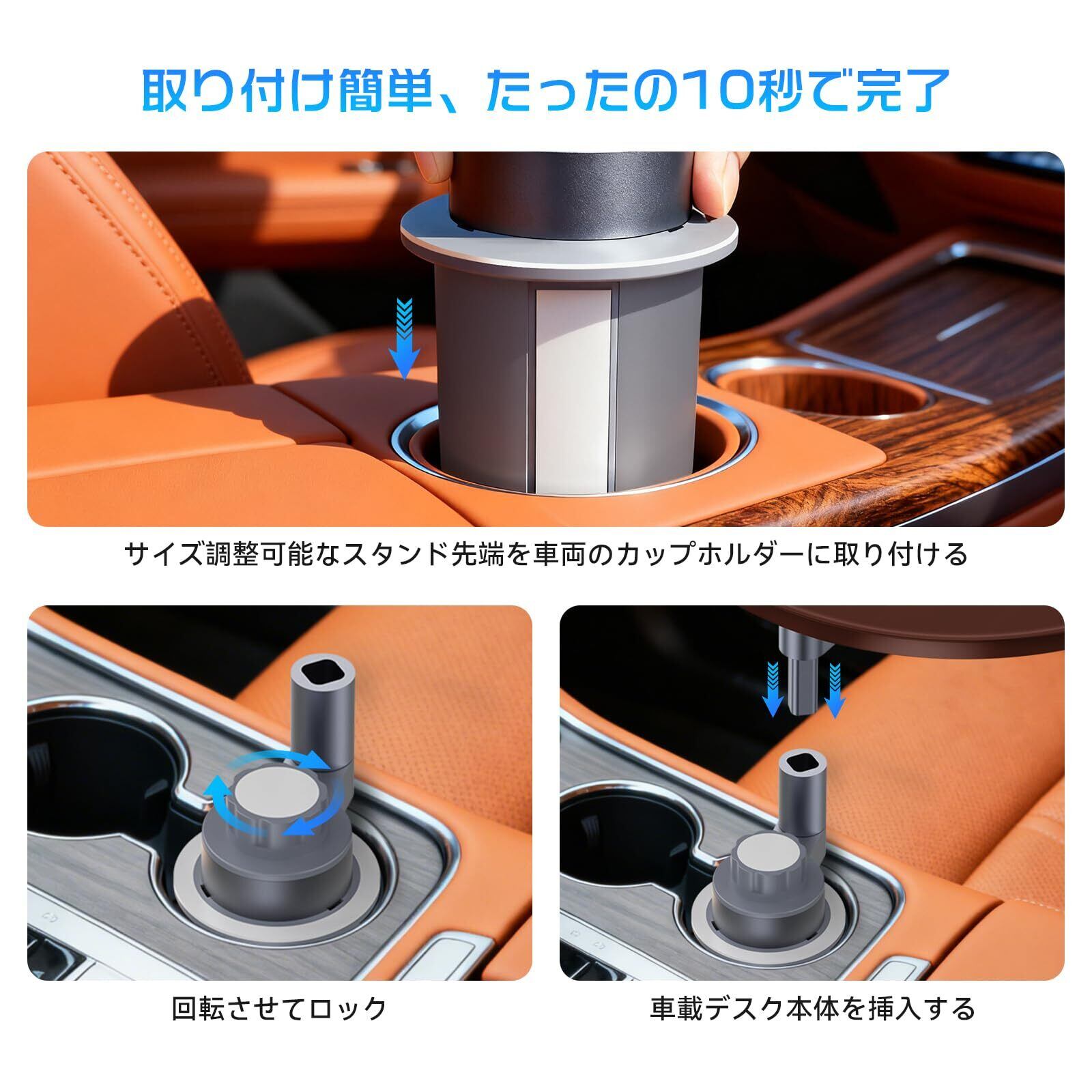 取り付け簡単、たったの10秒で完了

サイズ調整可能なスタンド先端を車両のカップホルダーに取り付ける

回転させてロック

車載デスク本体を挿入する