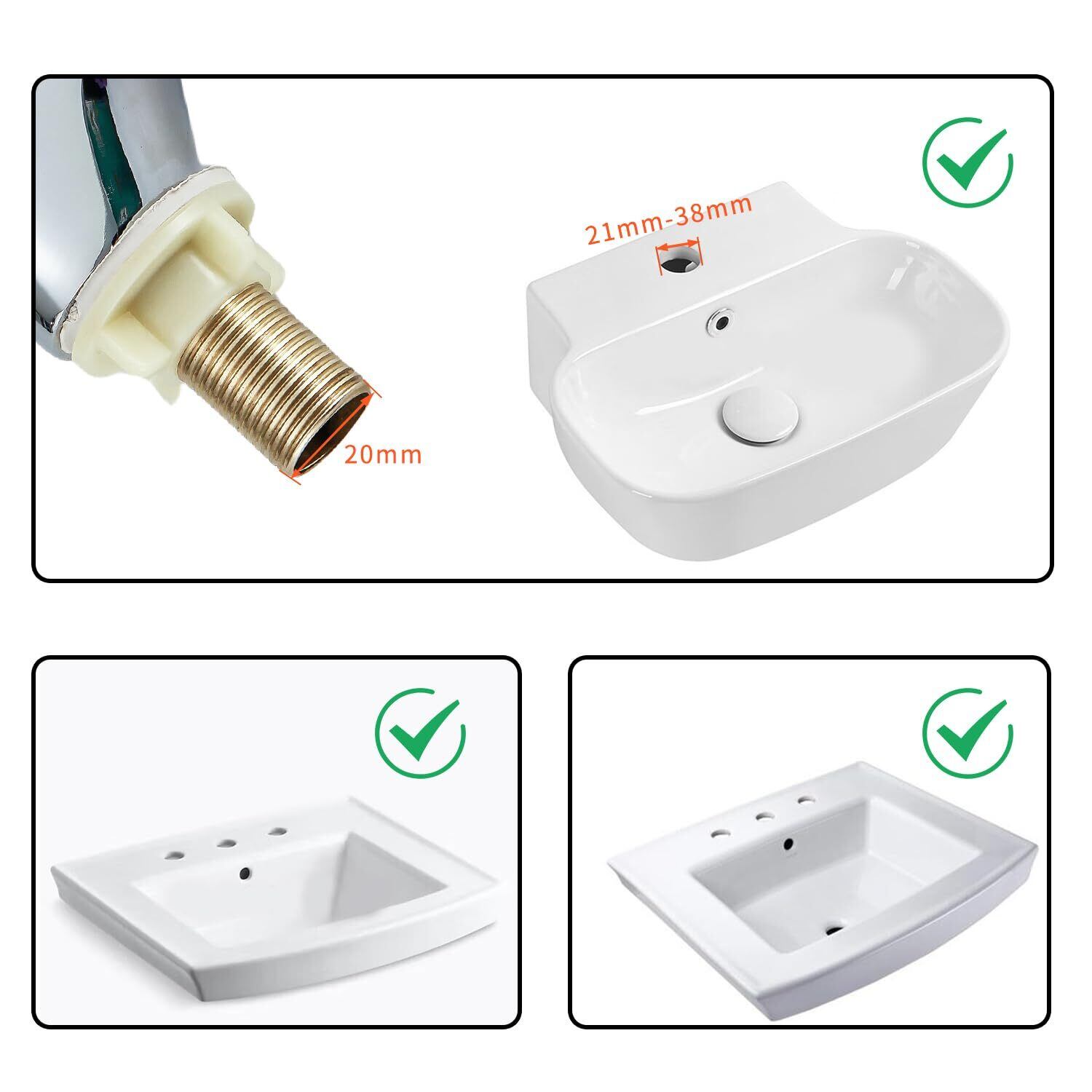 20mm

21mm-38mm