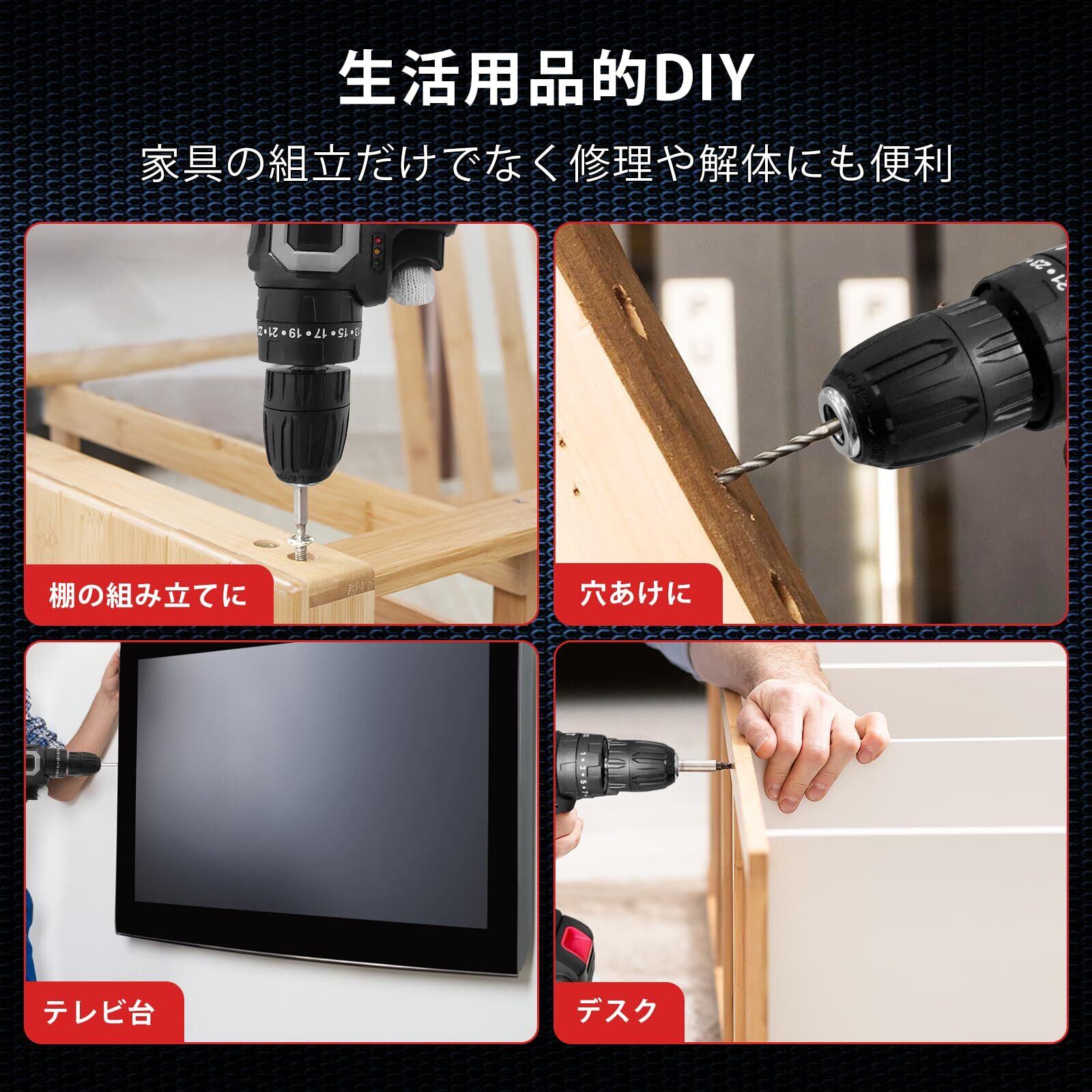 生活用品的DIY

家具の組立だけでなく修理や解体にも便利

棚の組み立てに

穴あけに

テレビ台

デスク