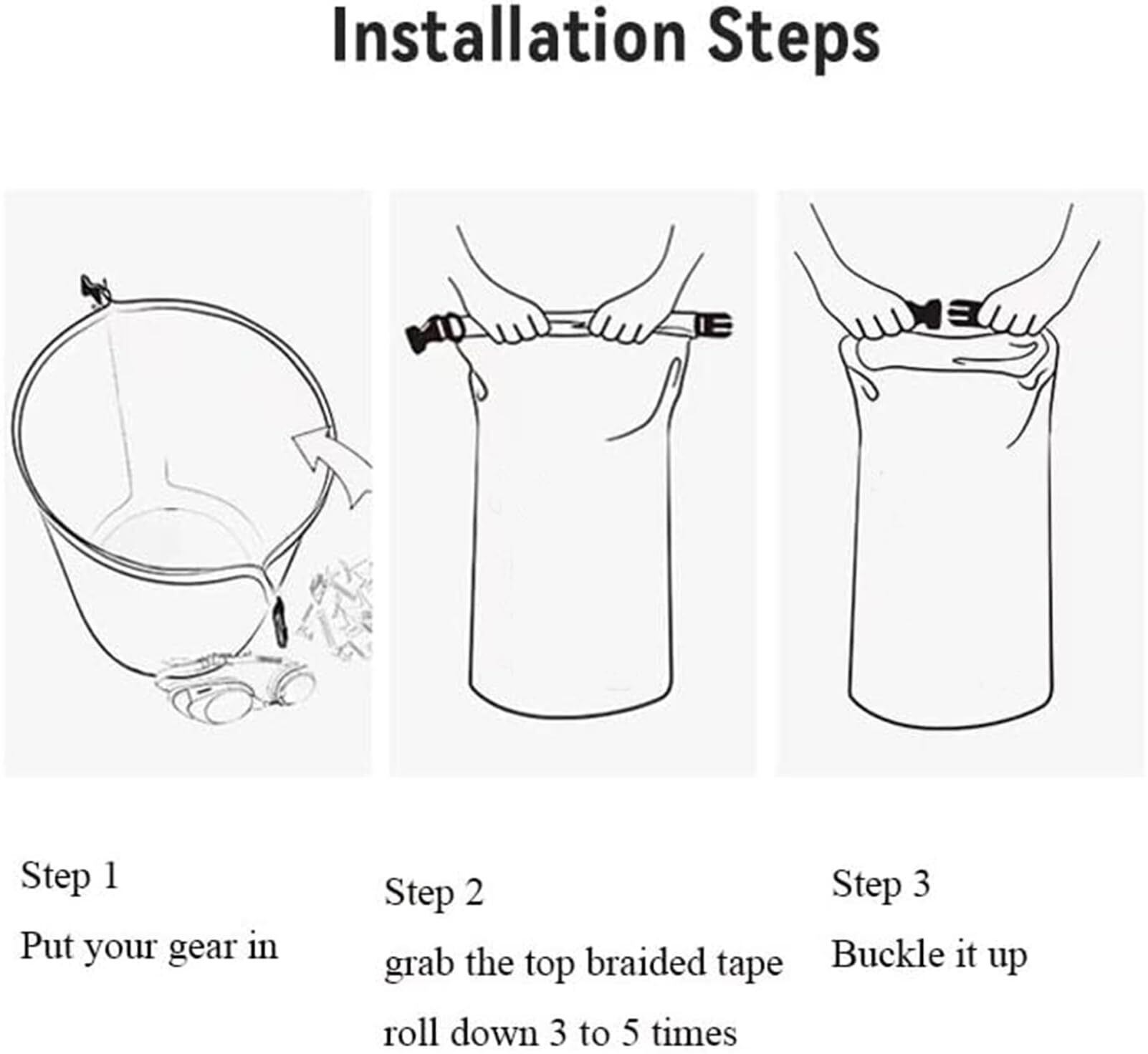 Installation Steps

Step 1

Put your gear in

Step 2

grab the top braided tape

roll down 3 to 5 times

Step 3

Buckle it up