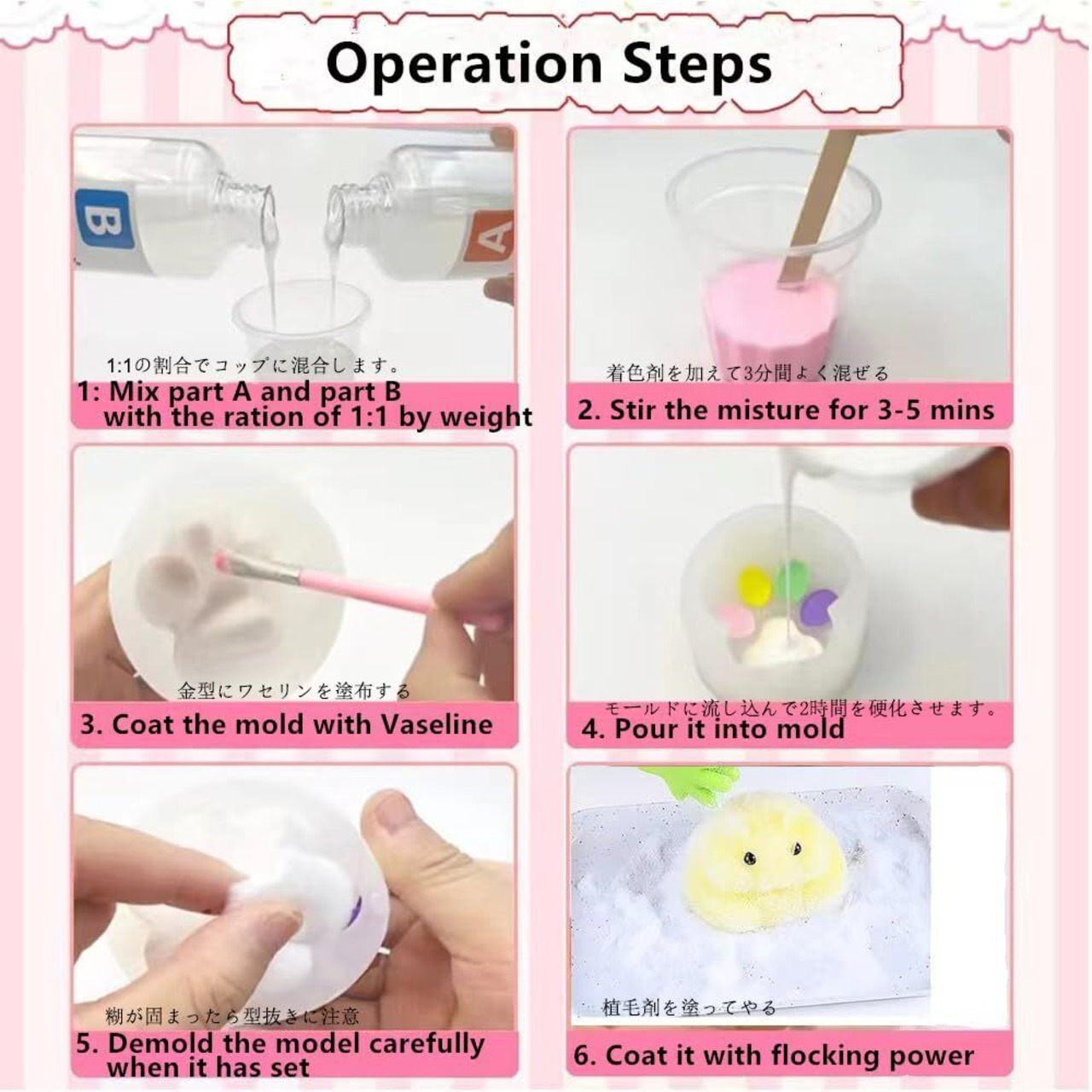 Operation Steps

B

A

1:1の割合でコップに混合します。

1: Mix part A and part B with the ration of 1:1 by weight

着色剤を加えて3分間よく混ぜる

2. Stir the misture for 3-5 mins

金型にワセリンを塗布する

3. Coat the mold with Vaseline

モールドに流し込んで2時間を硬化させます。

4. Pour it into mold

糊が固まったら型抜きに注意

5. Demold the model carefully when it has set

植毛剤を塗ってやる

6. Coat it with flocking power