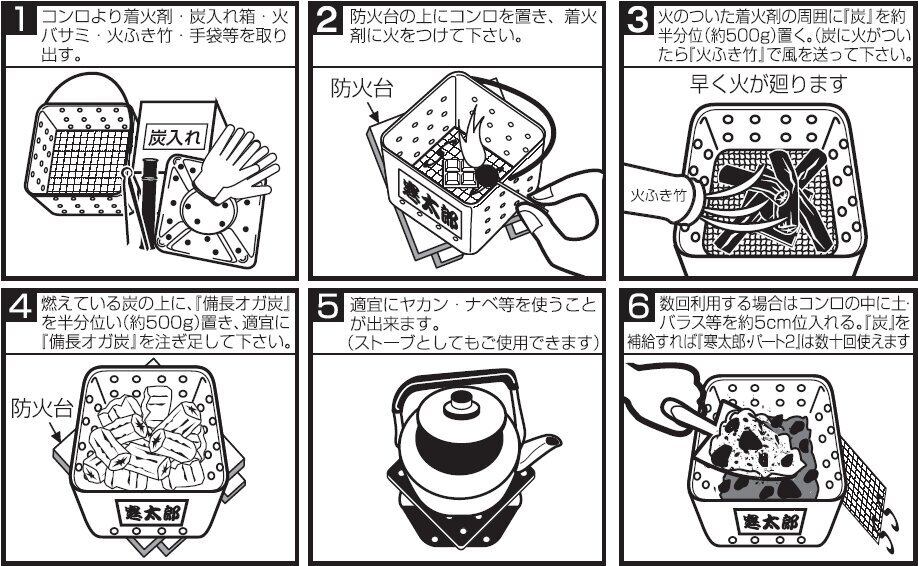 1 コンロより着火剤・炭入れ箱・火バサミ・火ふき竹・手袋等を取り出す。

炭入れ

2 防火台の上にコンロを置き、着火剤に火をつけて下さい。

防火台

寒太郎

3 火のついた着火剤の周囲に『炭』を約半分位(約500g)置く。(炭に火がついたら『火ふき竹』で風を送って下さい。

早く火が廻ります

火ふき竹

4 燃えている炭の上に、『備長オガ炭』を半分位い(約500g)置き、適宜に『備長オガ炭』を注ぎ足して下さい。

防火台

寒太郎

5 適宜にヤカン・ナベ等を使うことが出来ます。
(ストーブとしてもご使用できます)

6 数回利用する場合はコンロの中に土・バラス等を約5cm位入れる。『炭』を補給すれば『寒太郎・パート2』は数十回使えます

寒太郎