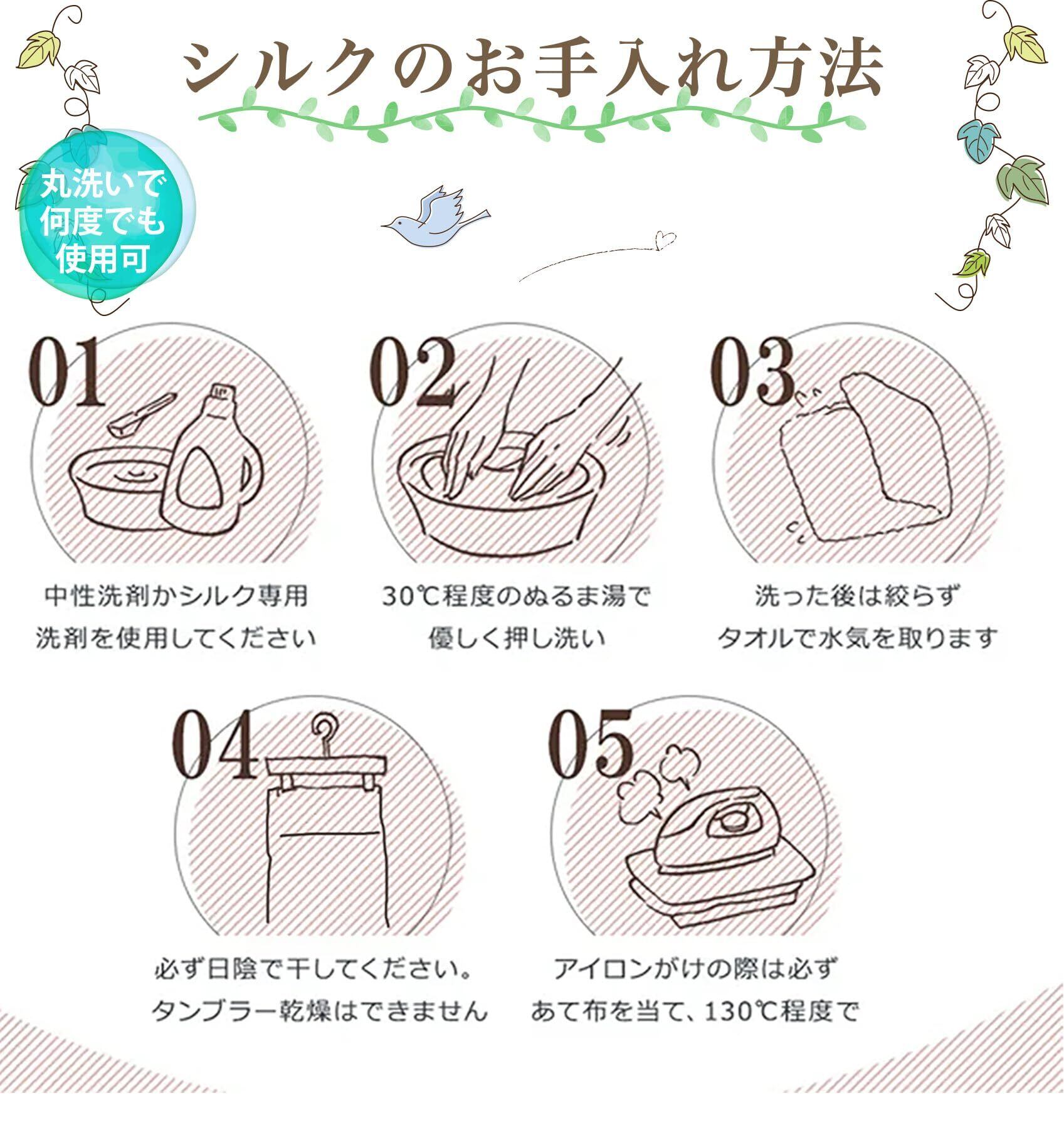 シルクのお手入れ方法

丸洗いで何度でも使用可

01
中性洗剤かシルク専用洗剤を使用してください

02
30℃程度のぬるま湯で優しく押し洗い

03
洗った後は絞らずタオルで水気を取ります

04
必ず日陰で干してください。タンブラー乾燥はできません

05
アイロンがけの際は必ずあて布を当て、130℃程度で