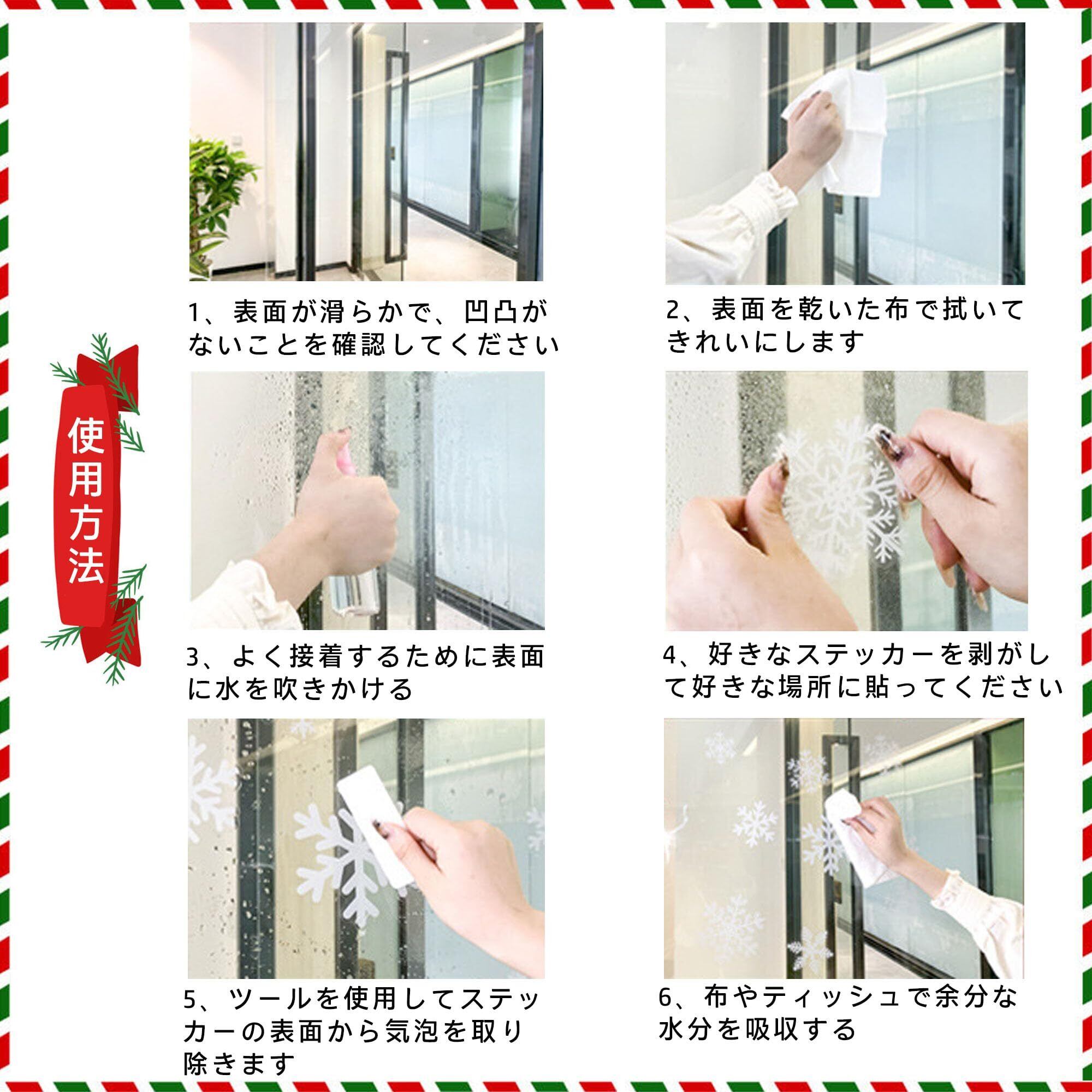 使用方法

1、表面が滑らかで、凹凸がないことを確認してください

2、表面を乾いた布で拭いてきれいにします

3、よく接着するために表面に水を吹きかける

4、好きなステッカーを剥がして好きな場所に貼ってください

5、ツールを使用してステッカーの表面から気泡を取り除きます

6、布やティッシュで余分な水分を吸収する