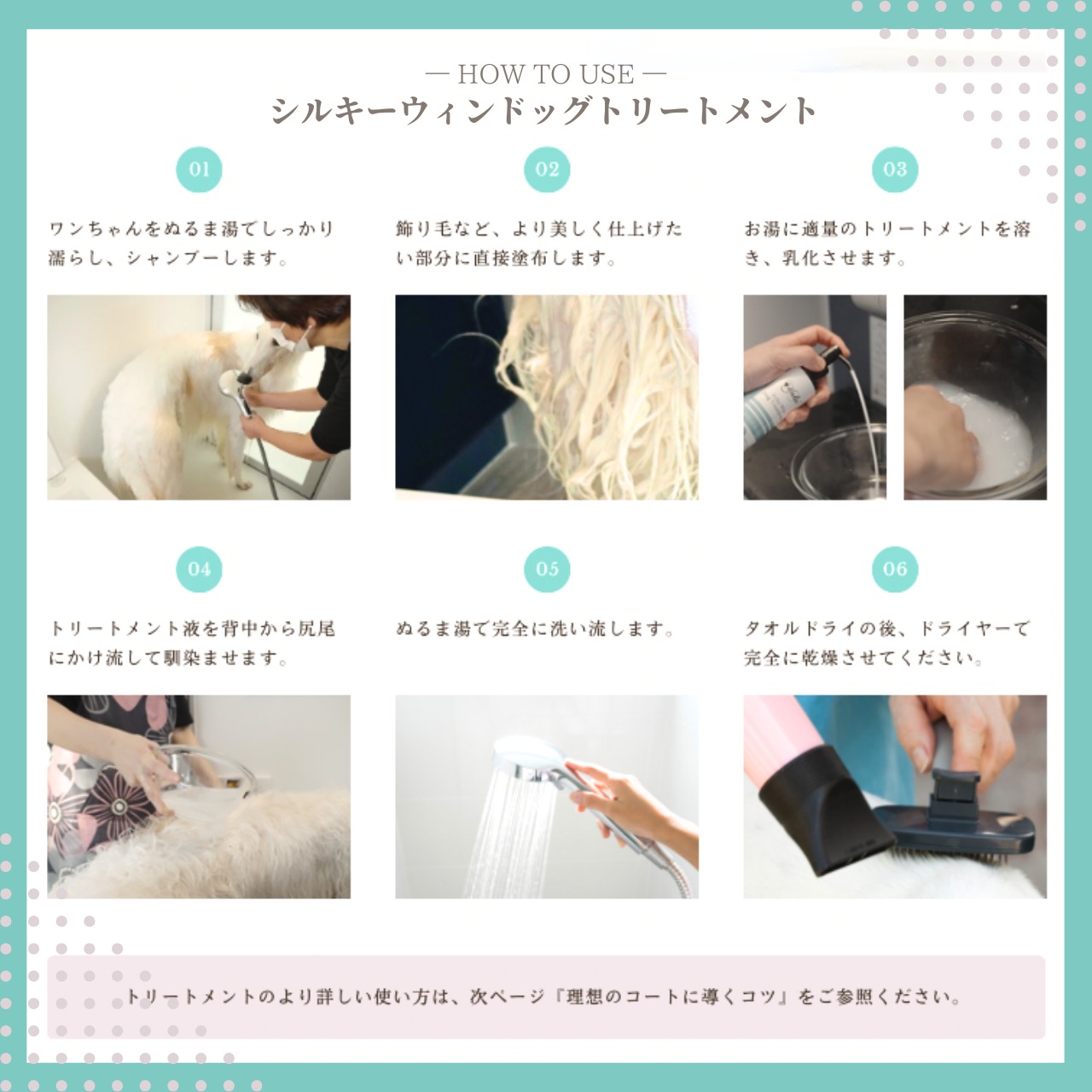 — HOW TO USE —
シルキーウィンドッグトリートメント

01

ワンちゃんをぬるま湯でしっかり濡らし、シャンプーします。

02

飾り毛など、より美しく仕上げたい部分に直接塗布します。

03

お湯に適量のトリートメントを溶き、乳化させます。

04

トリートメント液を背中から尻尾にかけ流して馴染ませます。

05

ぬるま湯で完全に洗い流します。

06

タオルドライの後、ドライヤーで完全に乾燥させてください。

トリートメントのより詳しい使い方は、次ページ『理想のコートに導くコツ』をご参照ください。