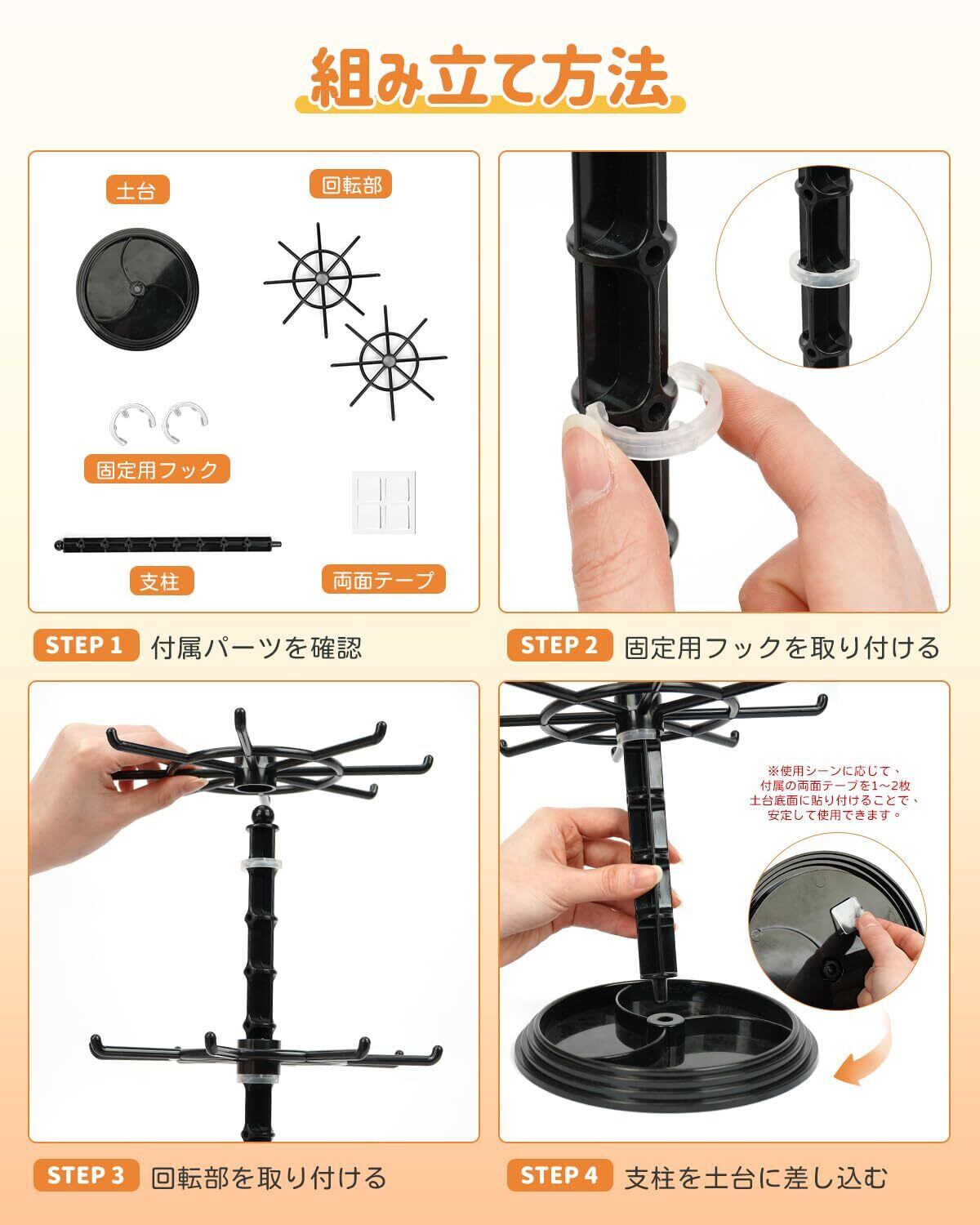 組み立て方法

土台

回転部

固定用フック

支柱

両面テープ

STEP 1 付属パーツを確認

STEP 2 固定用フックを取り付ける

※使用シーンに応じて、付属の両面テープを1~2枚土台底面に貼り付けることで、安定して使用できます。

STEP 3 回転部を取り付ける

STEP 4 支柱を土台に差し込む