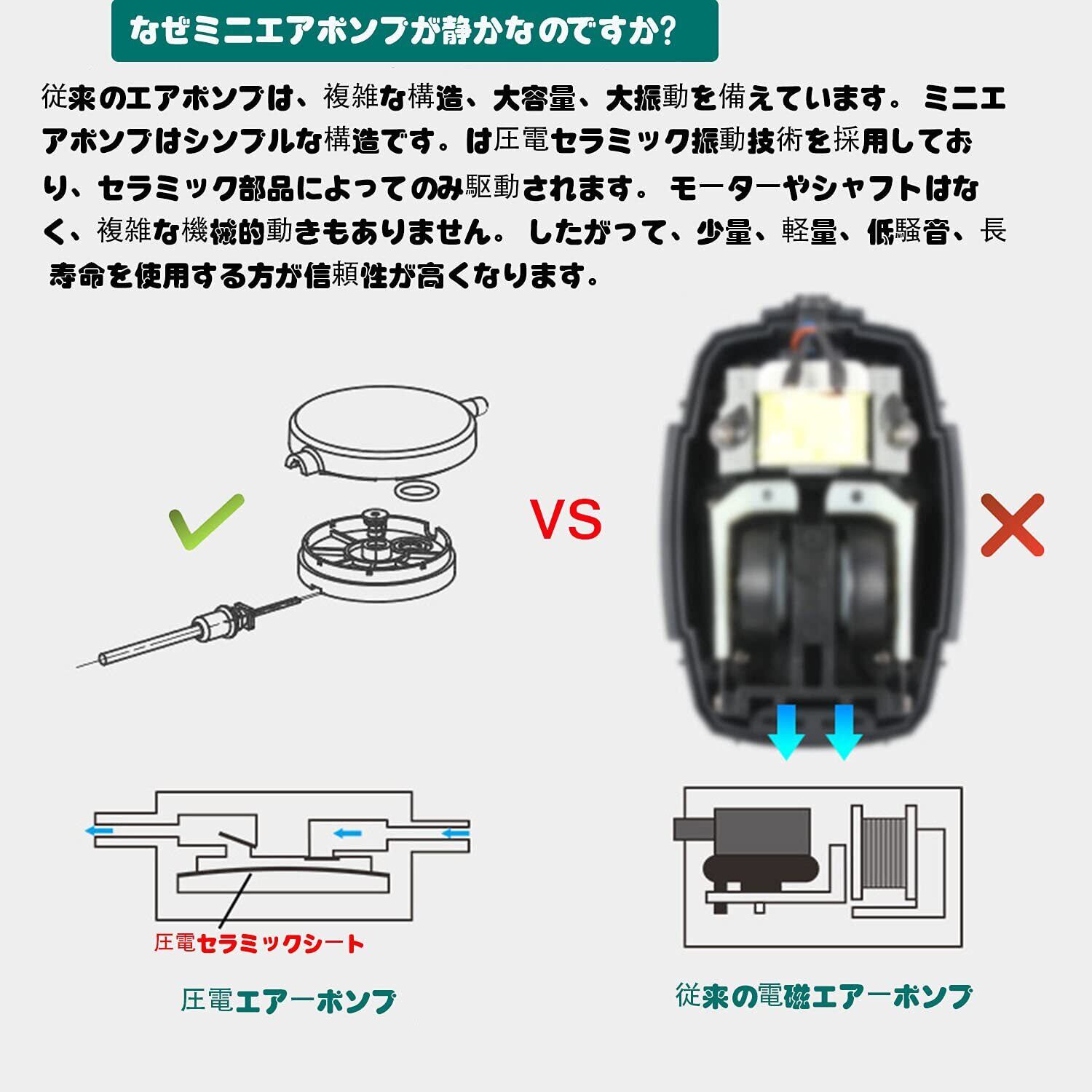 なぜミニエアポンプが静かなのですか?

従来のエアポンプは、複雑な構造、大容量、大振動を備えています。ミニエアポンプはシンプルな構造です。は圧電セラミック振動技術を採用しており、セラミック部品によってのみ駆動されます。モーターやシャフトはなく、複雑な機械的動きもありません。したがって、少量、軽量、低騒音、長寿命を使用する方が信頼性が高くなります。

VS

圧電セラミックシート

圧電エアーポンプ

従来の電磁エアーポンプ