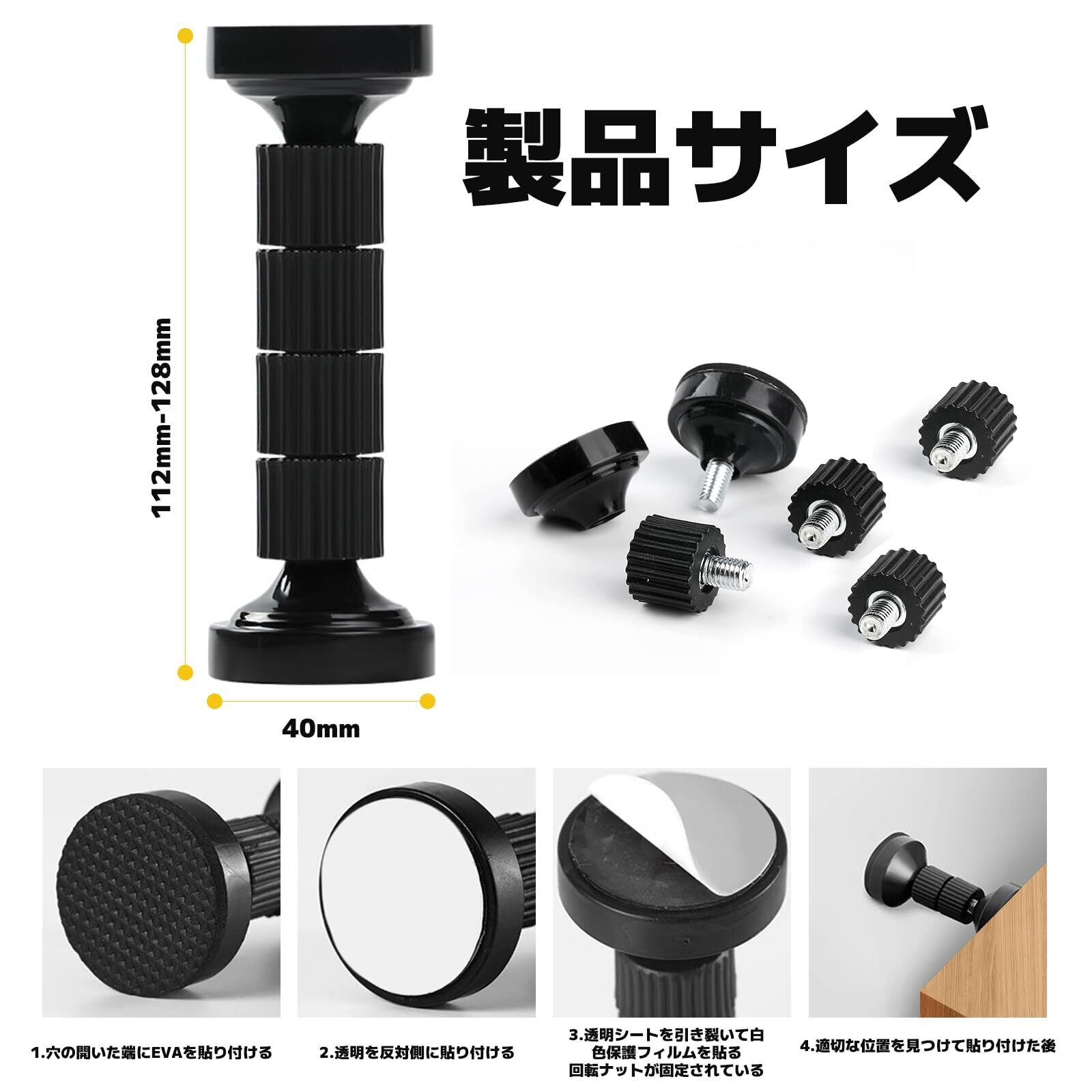 製品サイズ

112mm-128mm

40mm

1.穴の開いた端にEVAを貼り付ける

2.透明を反対側に貼り付ける

3.透明シートを引き裂いて白色保護フィルムを貼る
回転ナットが固定されている

4.適切な位置を見つけて貼り付けた後