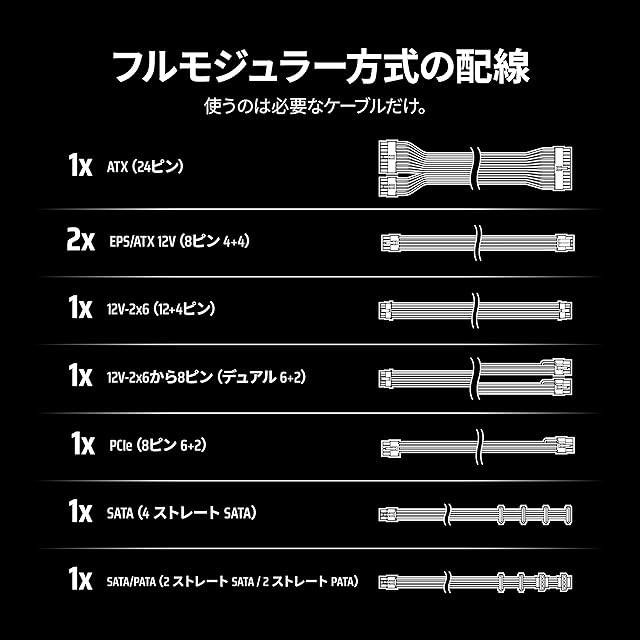 フルモジュラー方式の配線
使うのは必要なケーブルだけ。

1x ATX (24ピン)

2x EPS/ATX 12V (8ピン 4+4)

1x 12V-2x6 (12+4ピン)

1x 12V-2x6から8ピン (デュアル 6+2)

1x PCIe (8ピン 6+2)

1x SATA (4 ストレート SATA)

1x SATA/PATA (2 ストレート SATA / 2 ストレート PATA)