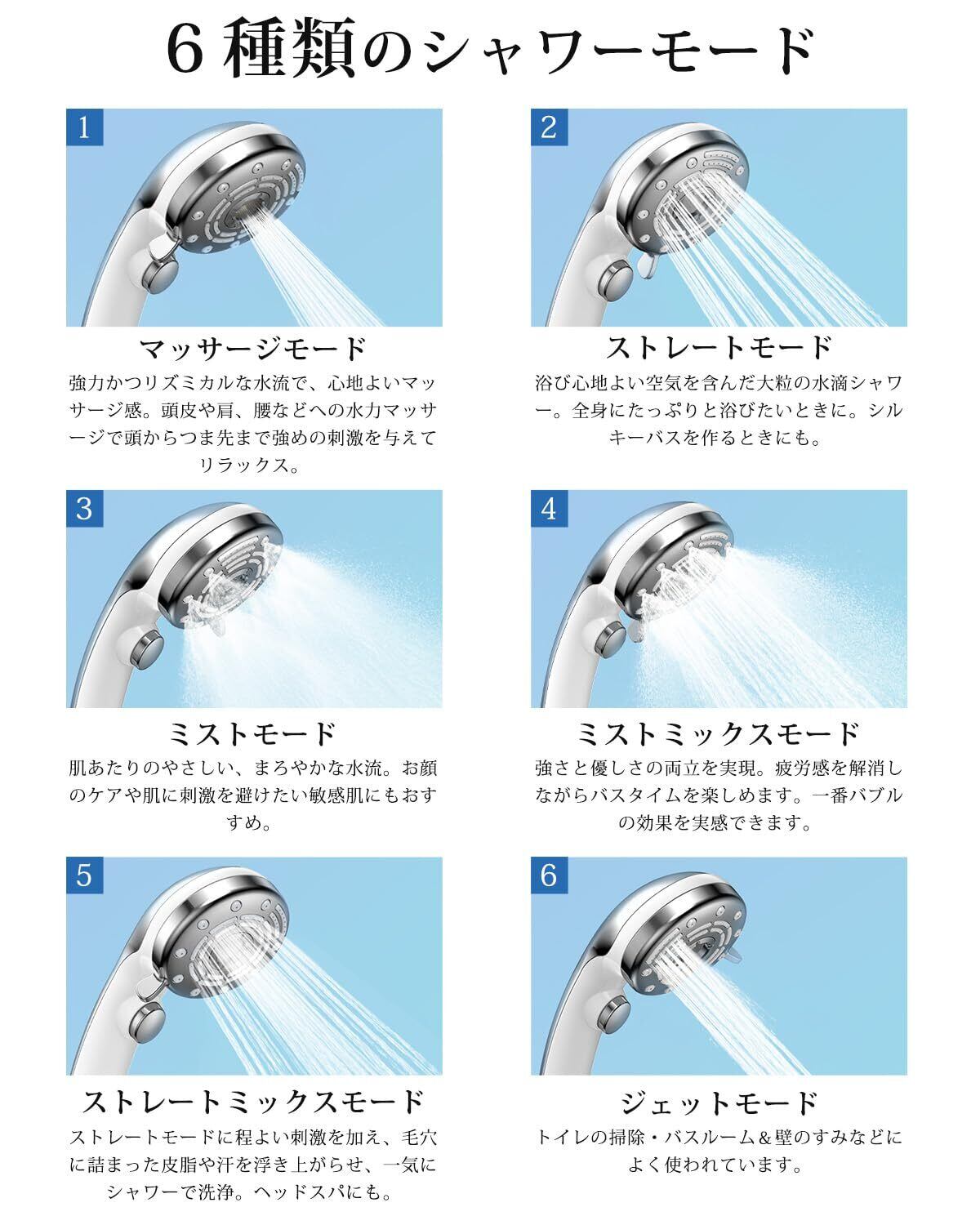 ６種類のシャワーモード

1

マッサージモード

強力かつリズミカルな水流で、心地よいマッサージ感。頭皮や肩、腰などへの水力マッサージで頭からつま先まで強めの刺激を与えてリラックス。

2

ストレートモード

浴び心地よい空気を含んだ大粒の水滴シャワー。全身にたっぷりと浴びたいときに。シルキーバスを作るときにも。

3

ミストモード

肌あたりのやさしい、まろやかな水流。お顔のケアや肌に刺激を避けたい敏感肌にもおすすめ。

4

ミストミックスモード

強さと優しさの両立を実現。疲労感を解消しながらバスタイムを楽しめます。一番バブルの効果を実感できます。

5

ストレートミックスモード

ストレートモードに程よい刺激を加え、毛穴に詰まった皮脂や汗を浮き上がらせ、一気にシャワーで洗浄。ヘッドスパにも。

6

ジェットモード

トイレの掃除・バスルーム＆壁のすみなどによく使われています。