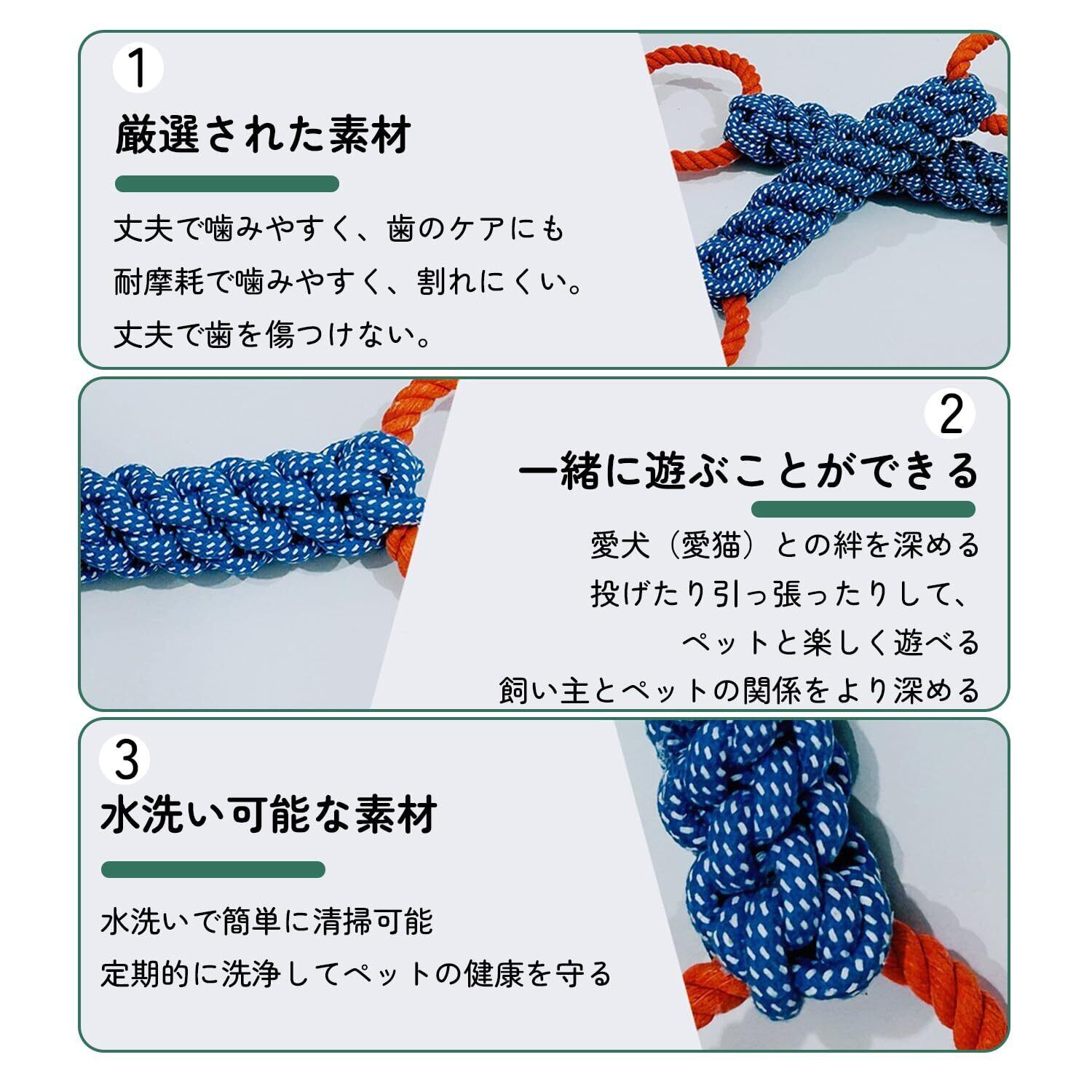 1
厳選された素材

丈夫で噛みやすく、歯のケアにも
耐摩耗で噛みやすく、割れにくい。
丈夫で歯を傷つけない。

2
一緒に遊ぶことができる

愛犬（愛猫）との絆を深める
投げたり引っ張ったりして、
ペットと楽しく遊べる
飼い主とペットの関係をより深める

3
水洗い可能な素材

水洗いで簡単に清掃可能
定期的に洗浄してペットの健康を守る