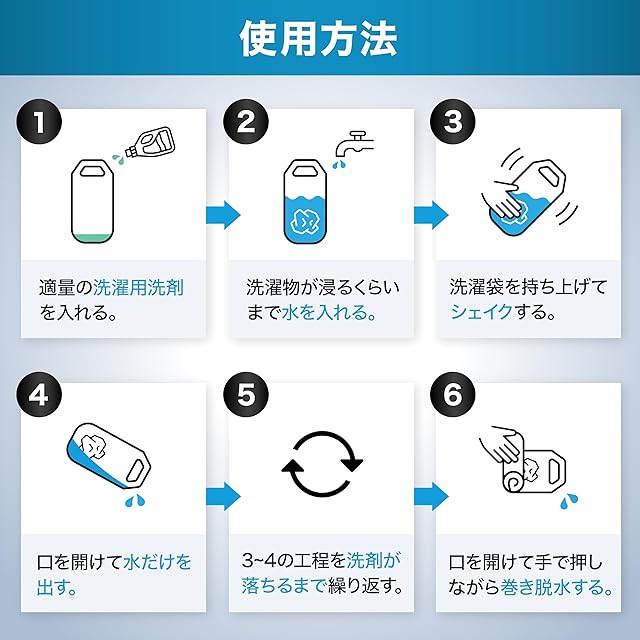 使用方法

1

適量の洗濯用洗剤を入れる。

2

洗濯物が浸るくらいまで水を入れる。

3

洗濯袋を持ち上げてシェイクする。

4

口を開けて水だけを出す。

5

3~4の工程を洗剤が落ちるまで繰り返す。

6

口を開けて手で押しながら巻き脱水する。