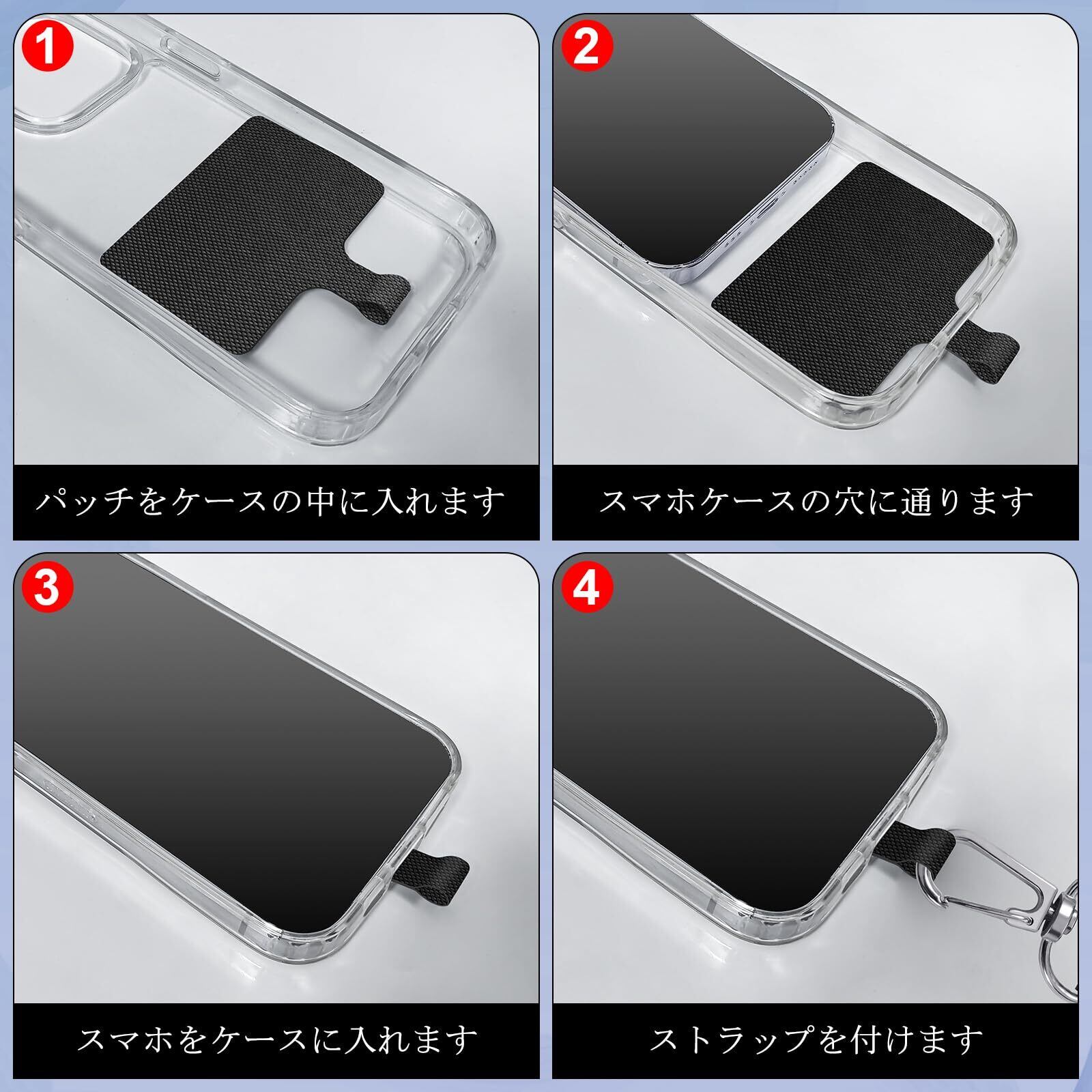 1

パッチをケースの中に入れます

2

スマホケースの穴に通ります

3

スマホをケースに入れます

4

ストラップを付けます