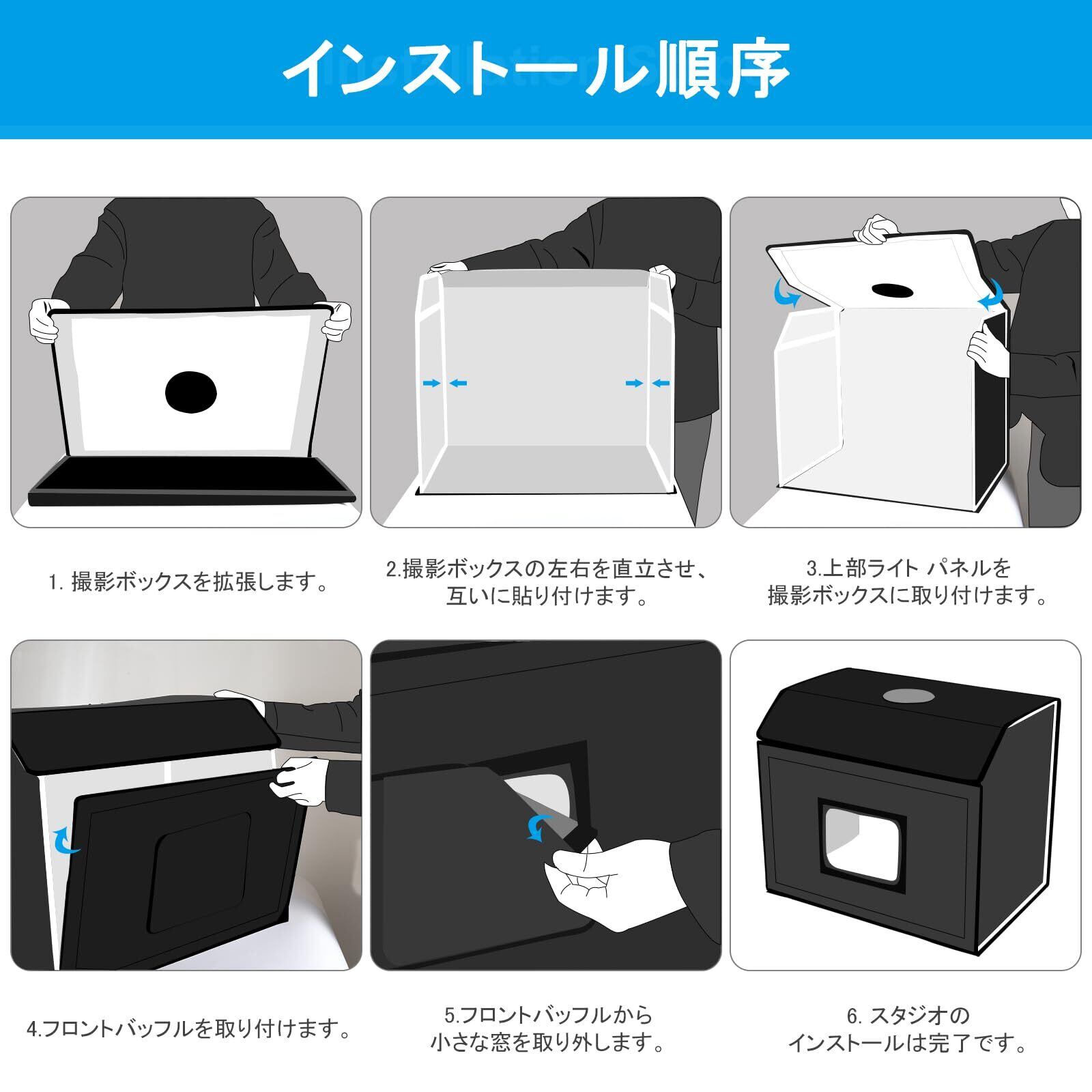 インストール順序

1. 撮影ボックスを拡張します。

2.撮影ボックスの左右を直立させ、互いに貼り付けます。

3.上部ライト パネルを撮影ボックスに取り付けます。

4.フロントバッフルを取り付けます。

5.フロントバッフルから小さな窓を取り外します。

6. スタジオのインストールは完了です。