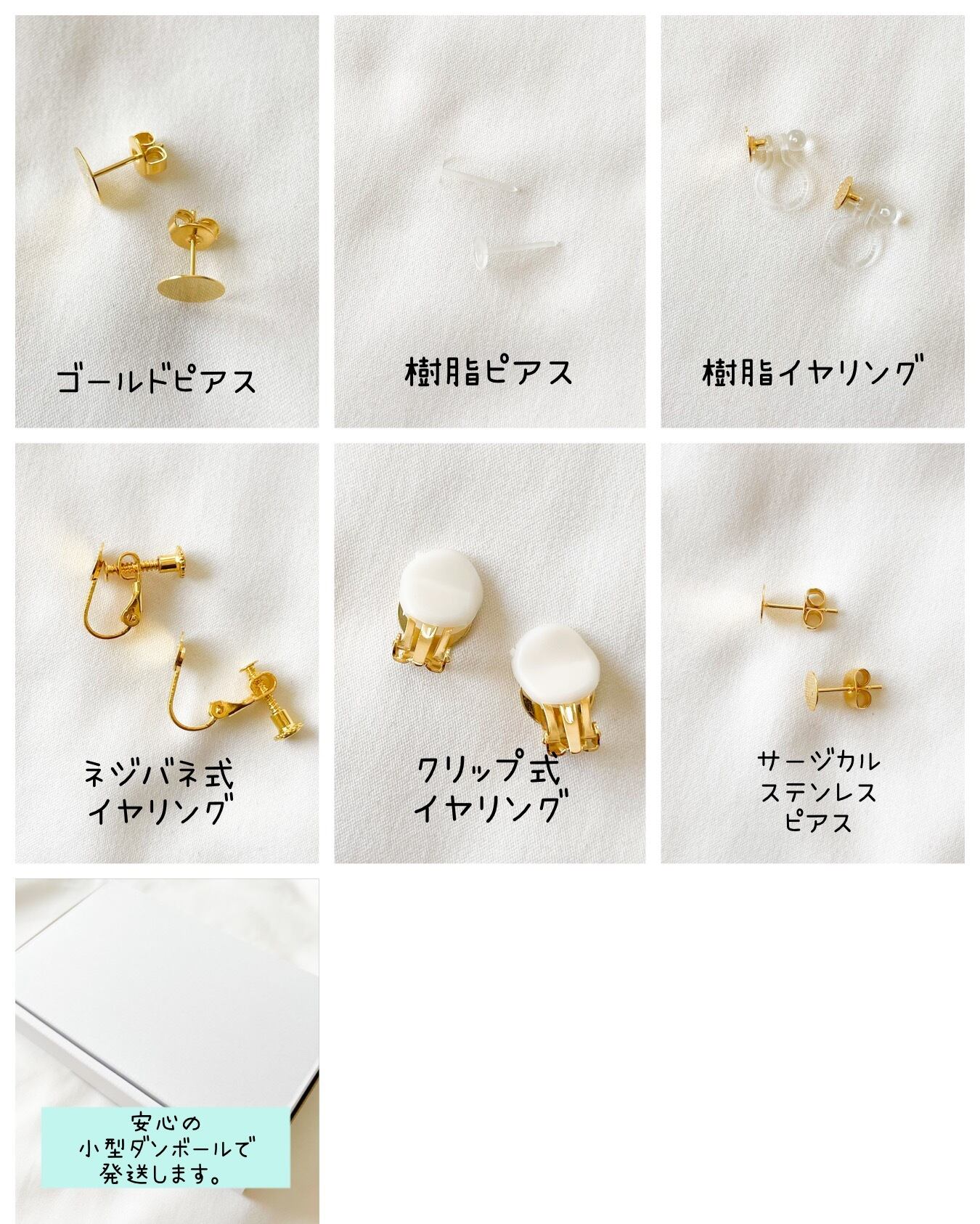 ゴールドピアス

樹脂ピアス

樹脂イヤリング

ネジバネ式
イヤリング

クリップ式
イヤリング

サージカル
ステンレス
ピアス

安心の
小型ダンボールで
発送します。