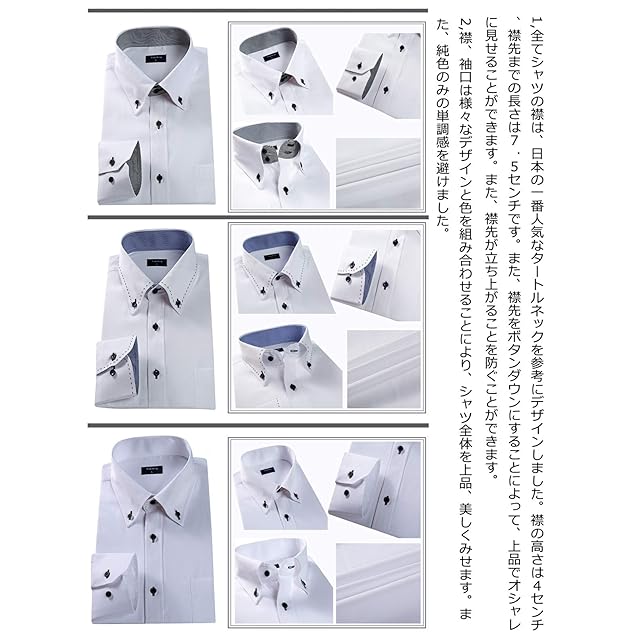 1,全てシャツの襟は、日本の一番人気なタートルネックを参考にデザインしました。襟の高さは4センチ、襟先までの長さは7．5センチです。また、襟先をボタンダウンにすることによって、上品でオシャレに見せることができます。また、襟先が立ち上がることを防ぐことができます。

2,襟、袖口は様々なデザインと色を組み合わせることにより、シャツ全体を上品、美しくみせます。また、純色のみの単調感を避けました。